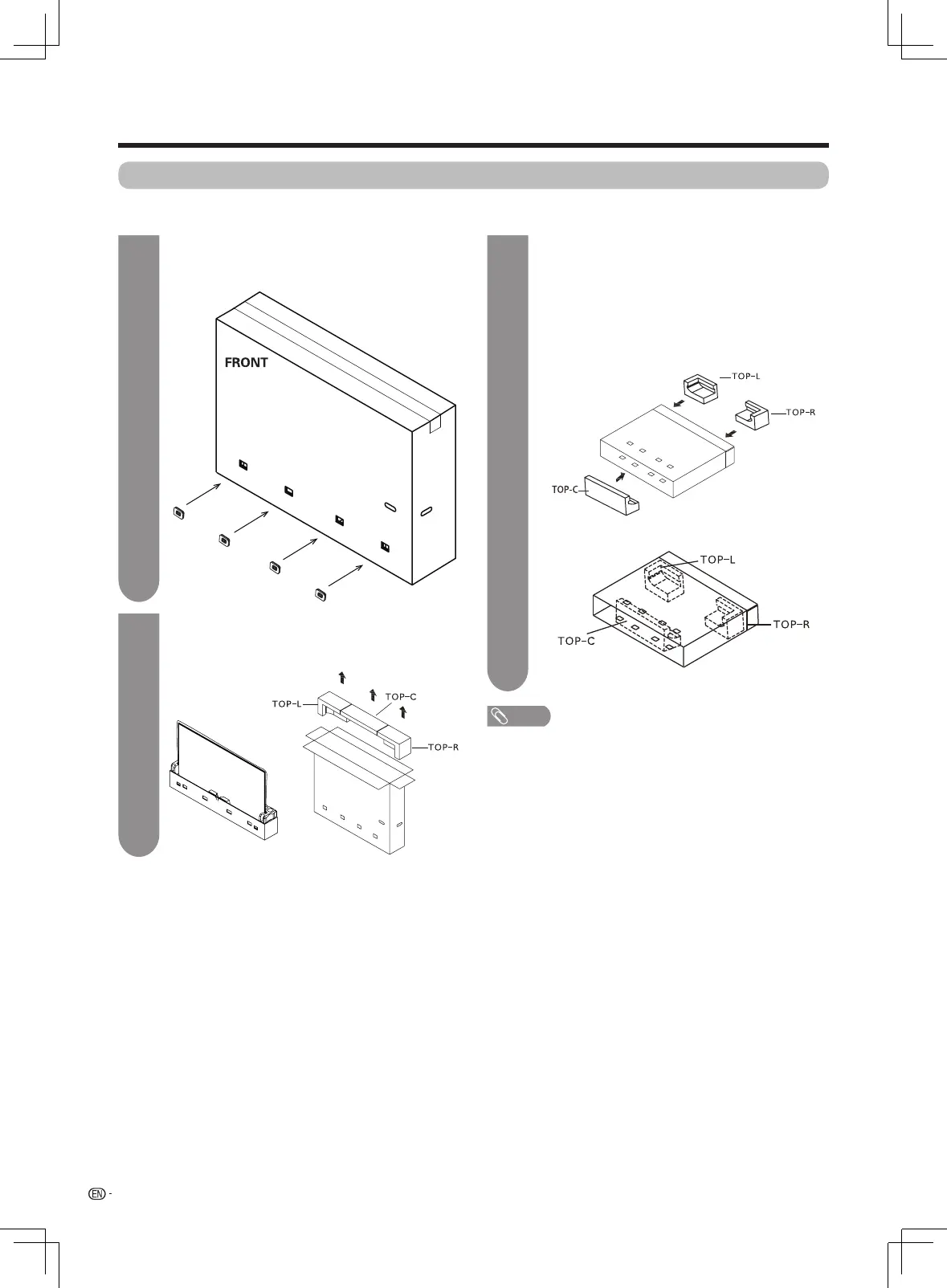 FRONT

TOP-L
TOP-C
TOP-R

TOP-L
TOP-R
TOP-C

TOP-L
TOP-R
TOP-C

EN -