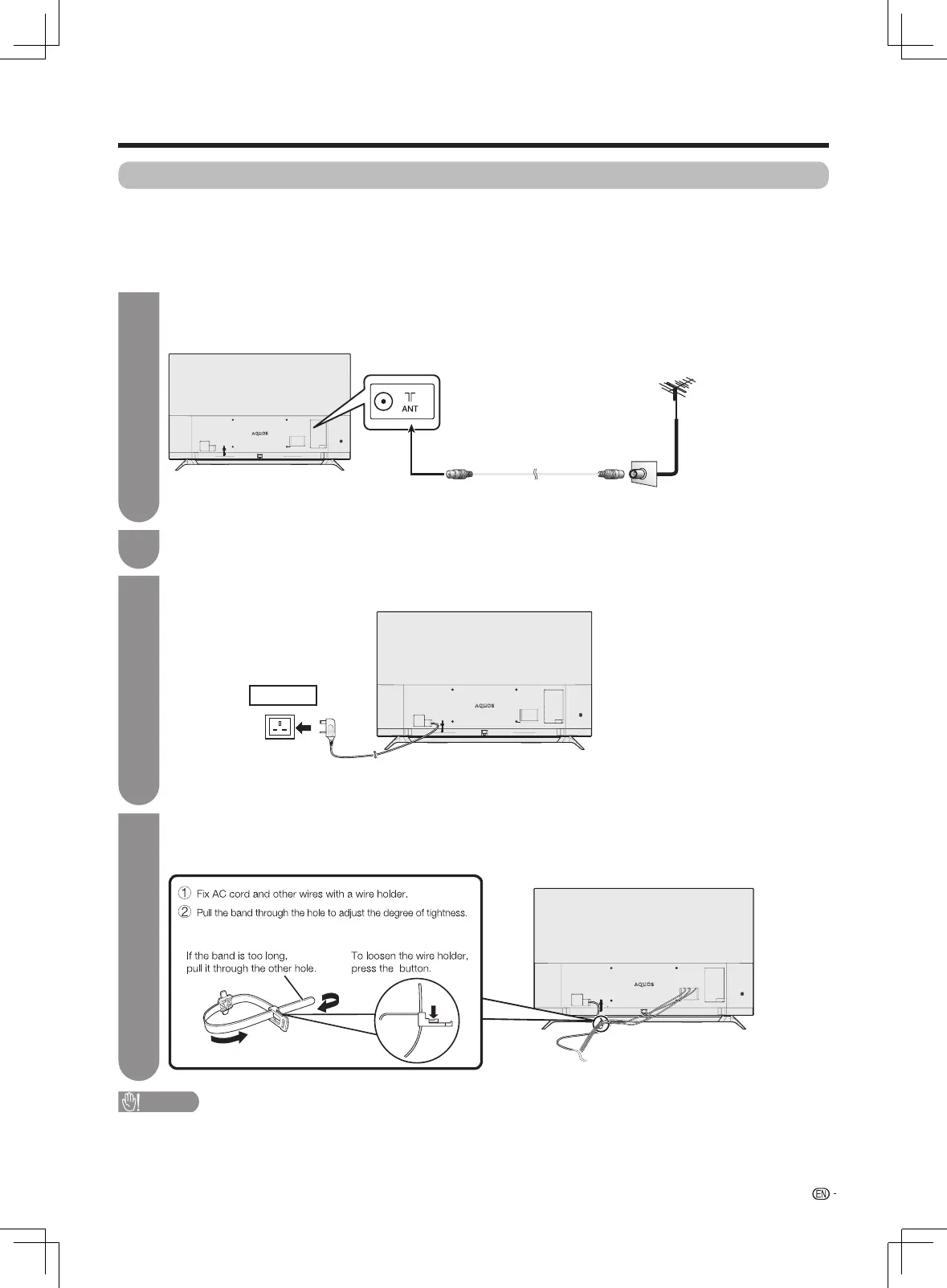 ANT

AQUOS

AQUOS

① Fix AC cord and other wires with a wire holder.
② Pull the band through the hole to adjust the degree of tightness.

If the band is too long, pull it through the other hole.

To loosen the wire holder, press the button.

AQUOS

EN -