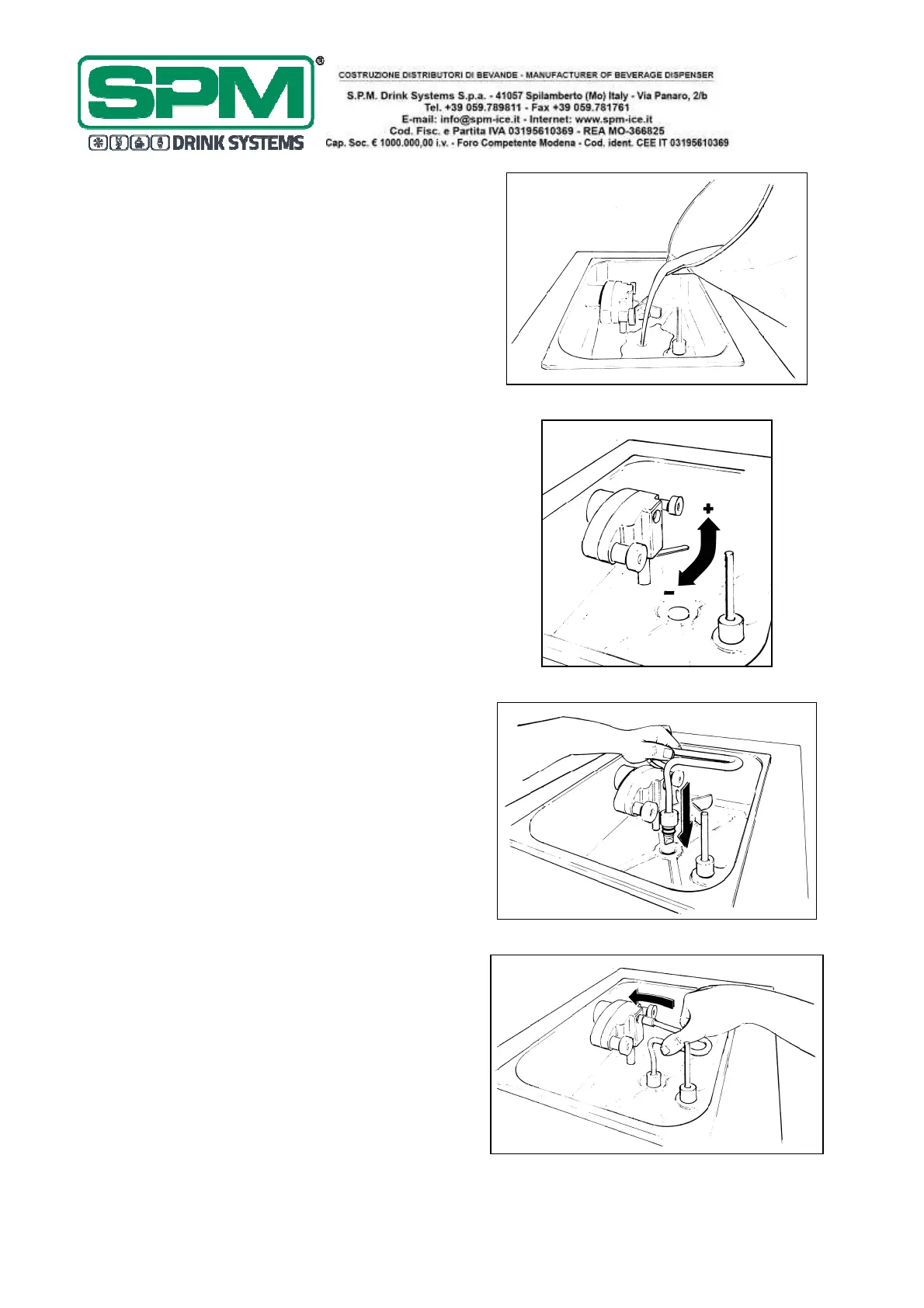 SPM®
DRINK SYSTEMS

COSTRUZIONE DISTRIBUTORI DI BEVANDE - MANUFACTURER OF BEVERAGE DISPENSER
S.P.M. Drink Systems S.p.a. - 41057 Spilamberto (Mo) Italy - Via Panaro, 2/b
Tel. +39 059.789811 - Fax +39 059.781761
E-mail: info@spm-ice.it - Internet: www.spm-ice.it
Cod. Fisc. e Partita IVA 03195610369 - REA MO-366825
Cap. Soc. € 1000.000,00 i.v. - Foro Competente Modena - Cod. ident. CEE IT 03195610369

+
-