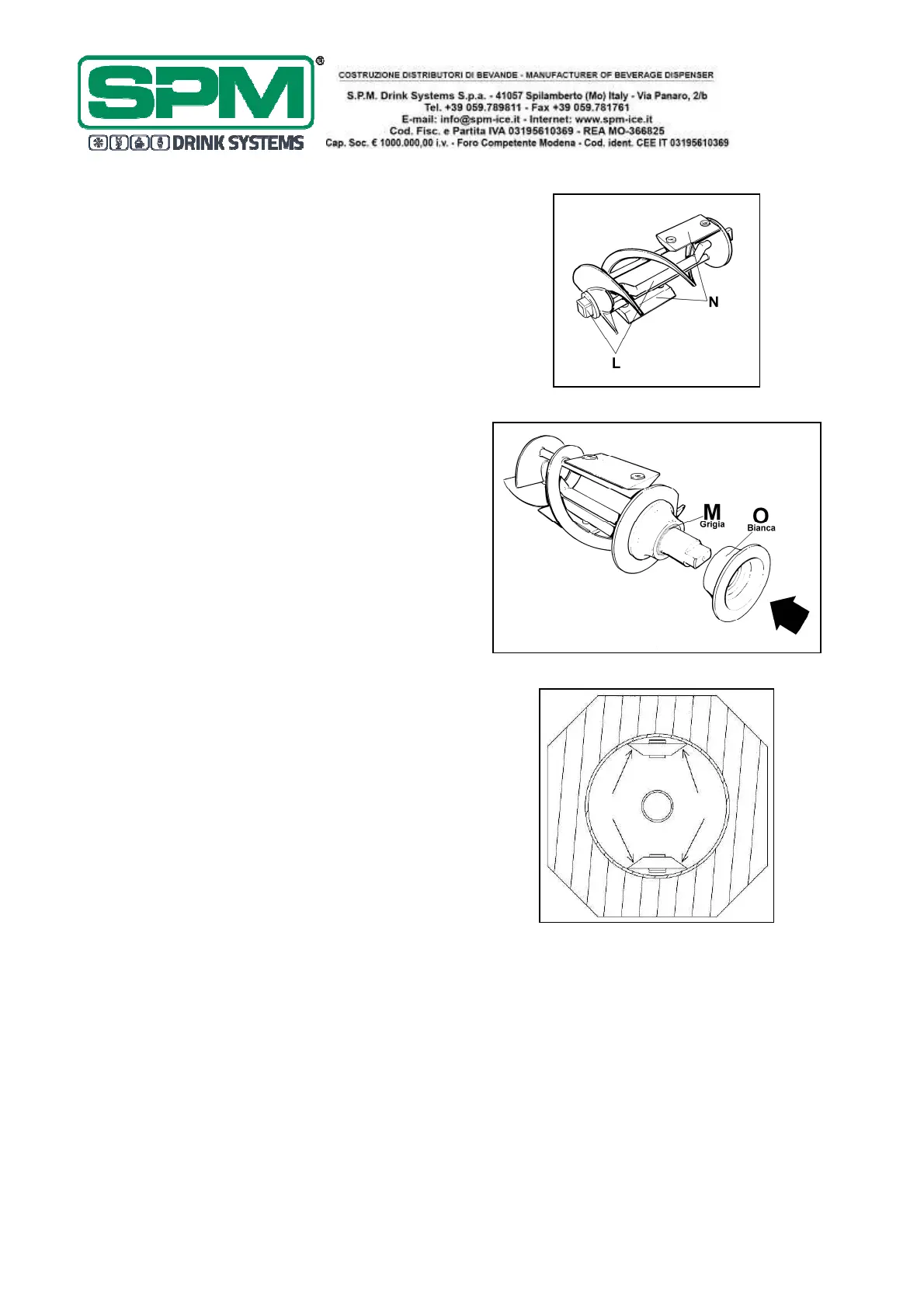 SPM®
DRINK SYSTEMS

COSTRUZIONE DISTRIBUTORI DI BEVANDE - MANUFACTURER OF BEVERAGE DISPENSER
S.P.M. Drink Systems S.p.a. - 41057 Spilamberto (Mo) Italy - Via Panaro, 2/b
Tel. +39 059.789811 - Fax +39 059.781761
E-mail: info@spm-ice.it - Internet: www.spm-ice.it
Cod. Fisc. e Partita IVA 03195610369 - REA MO-366825
Cap. Soc. € 1000.000,00 i.v. - Foro Competente Modena - Cod. ident. CEE IT 03195610369

N
L

M
Grigia
O
Bianca