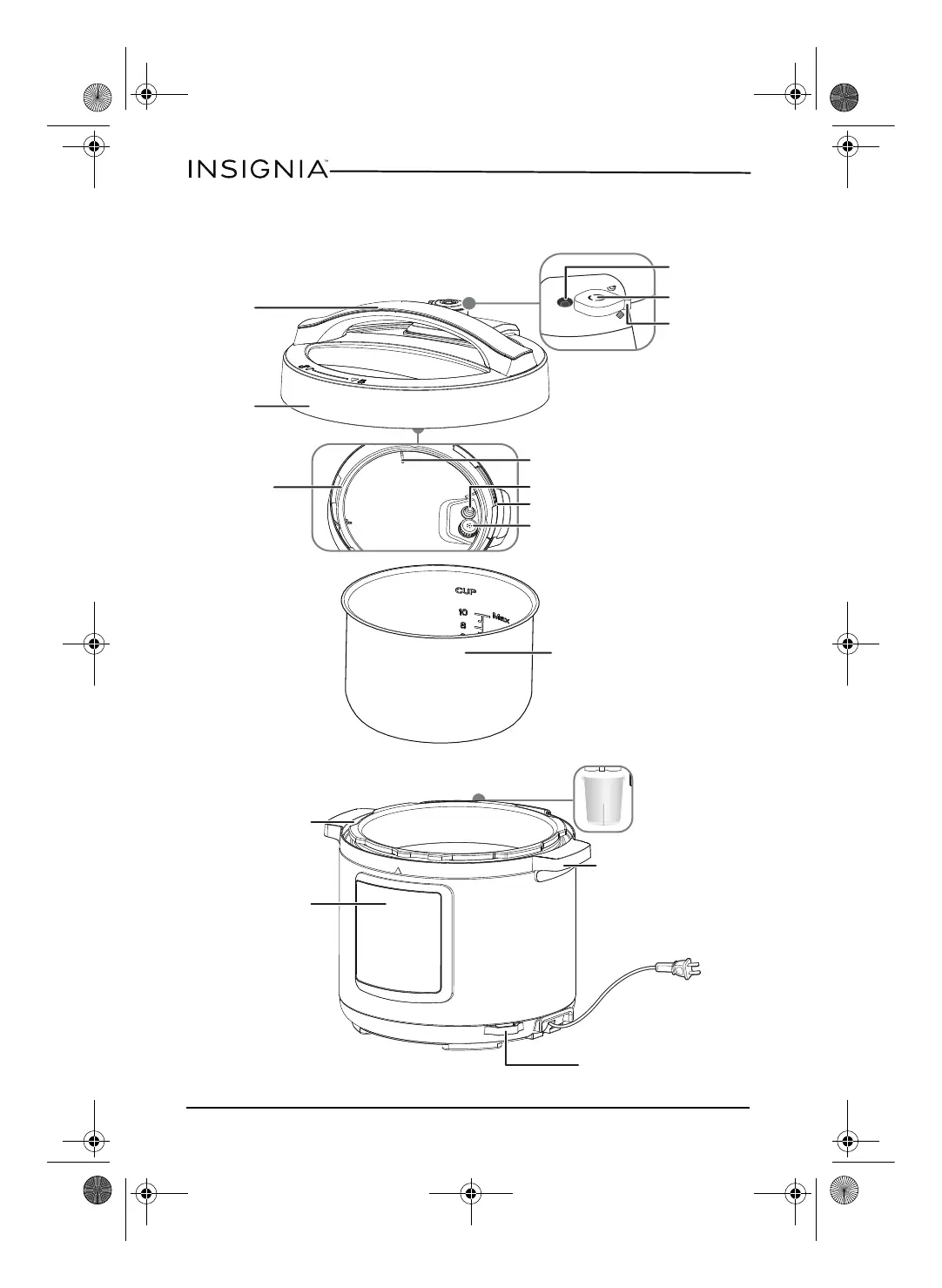 INSIGNIA™

CUP
10
8
Max