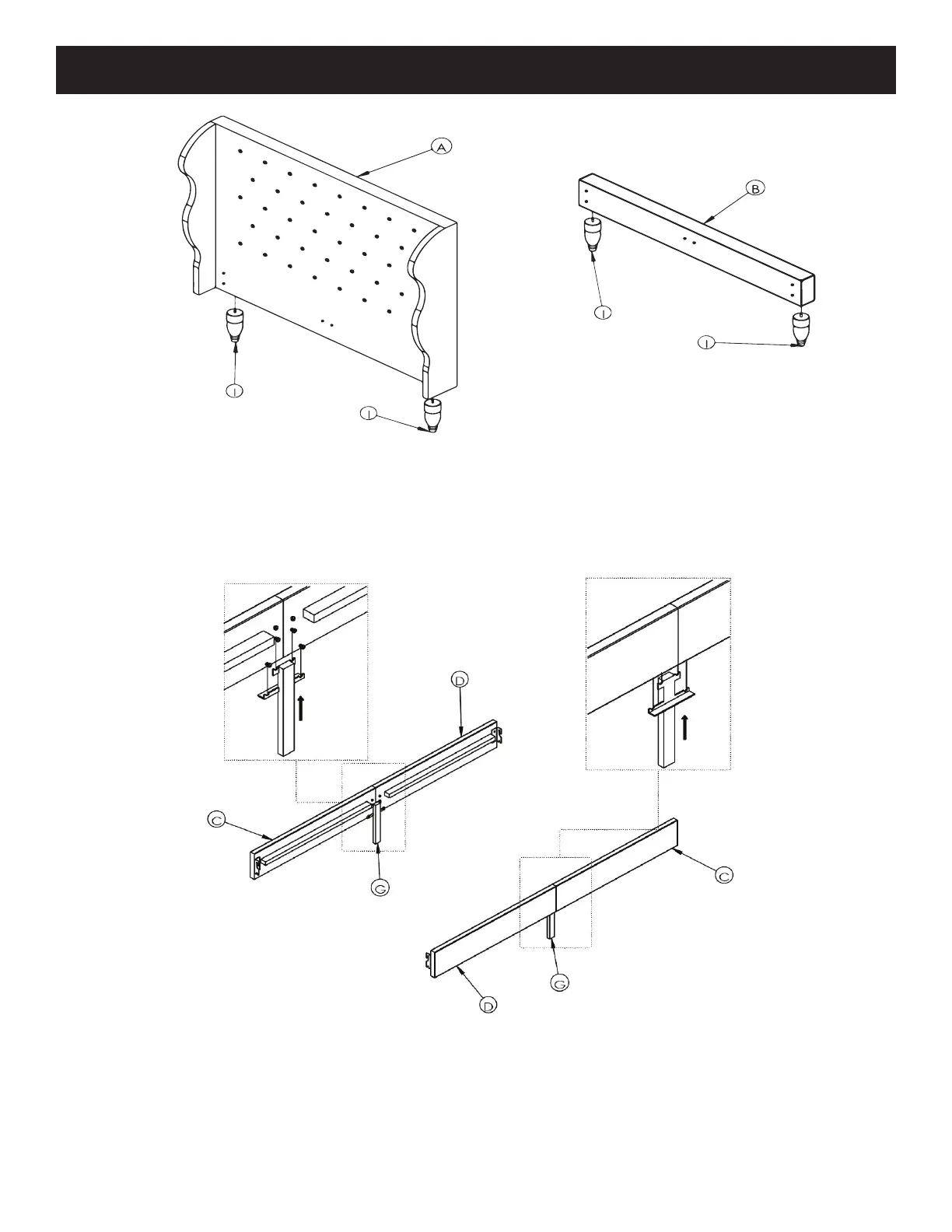 A
I
I
B
I
I
D
C
G
C
G
D