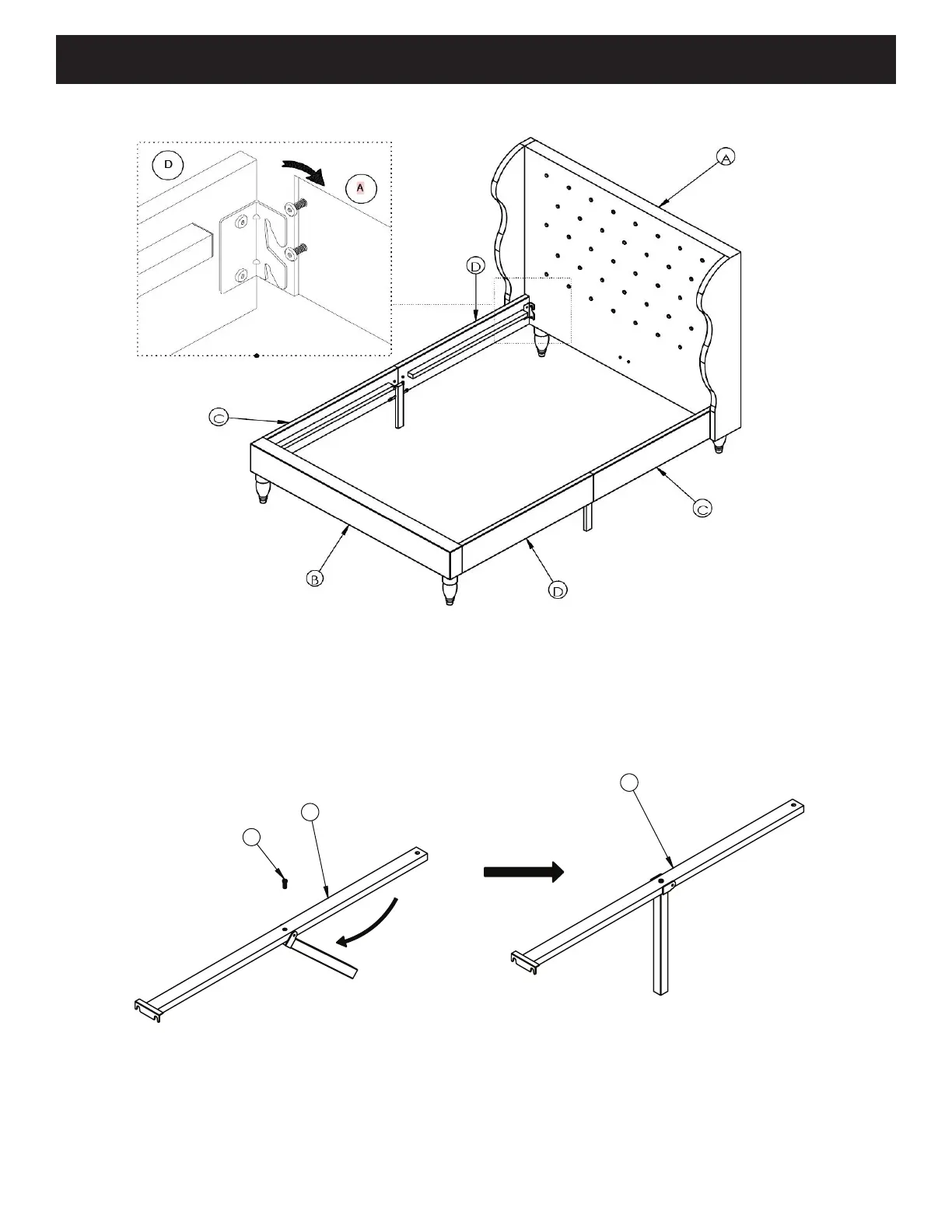 D

A

A

D

C

C

B

D