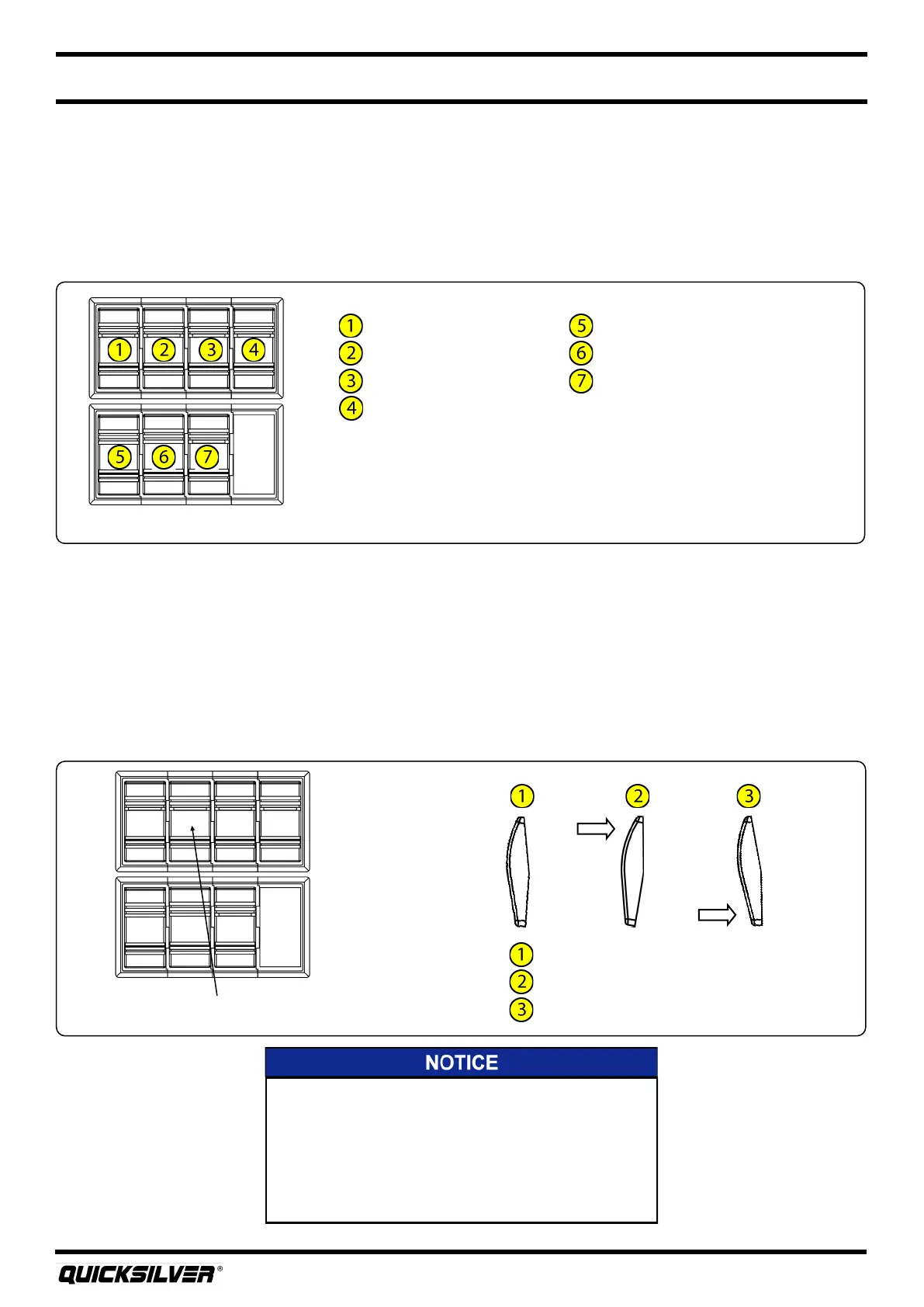 1 2 3 4

5 6 7

1

2

3

4

5

6

7

1 2 3

1

2

3

NOTICE

QUICKSILVER®