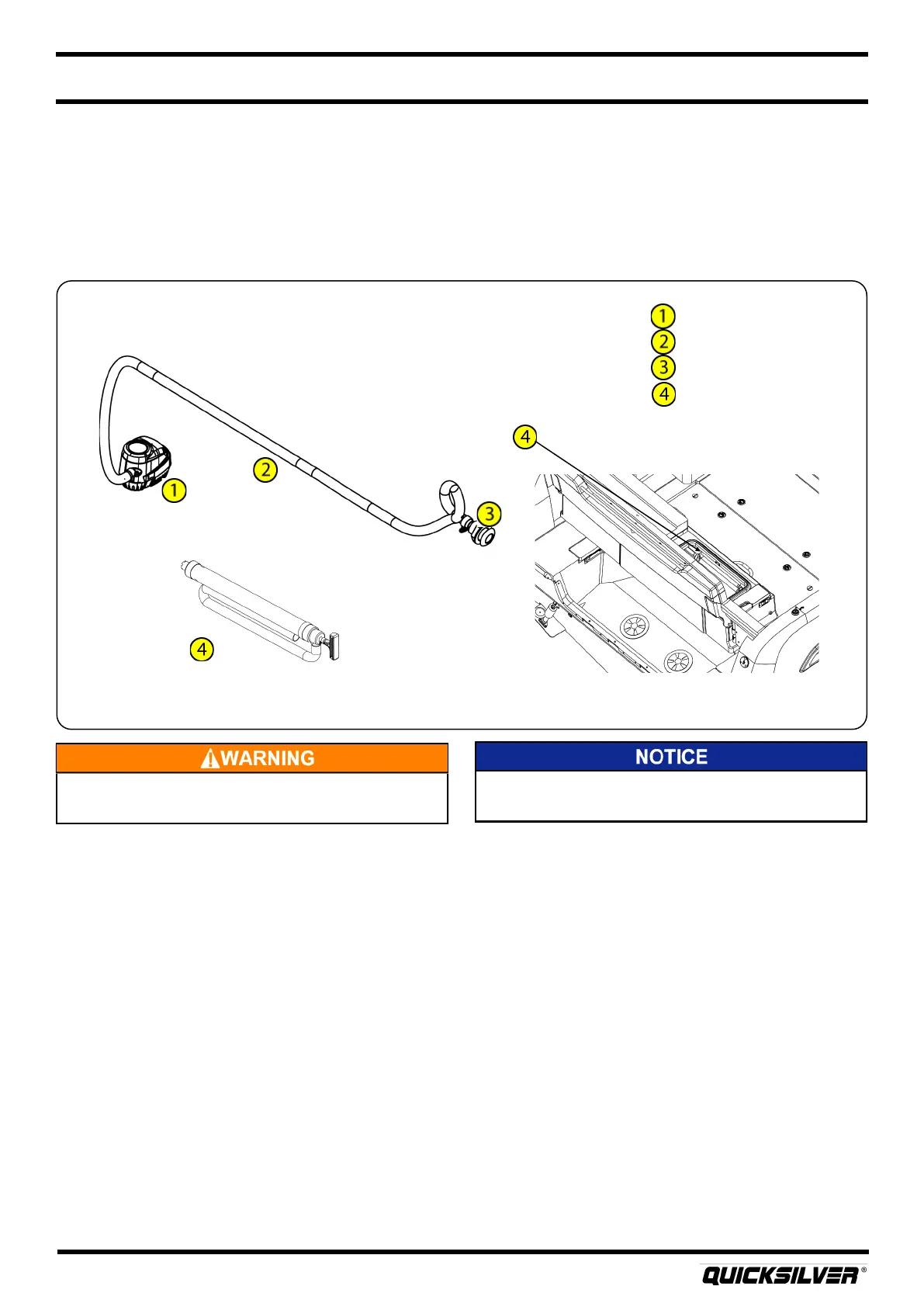 1
2
3
4

4

2

1

3

4

WARNING

NOTICE

QUICKSILVER®