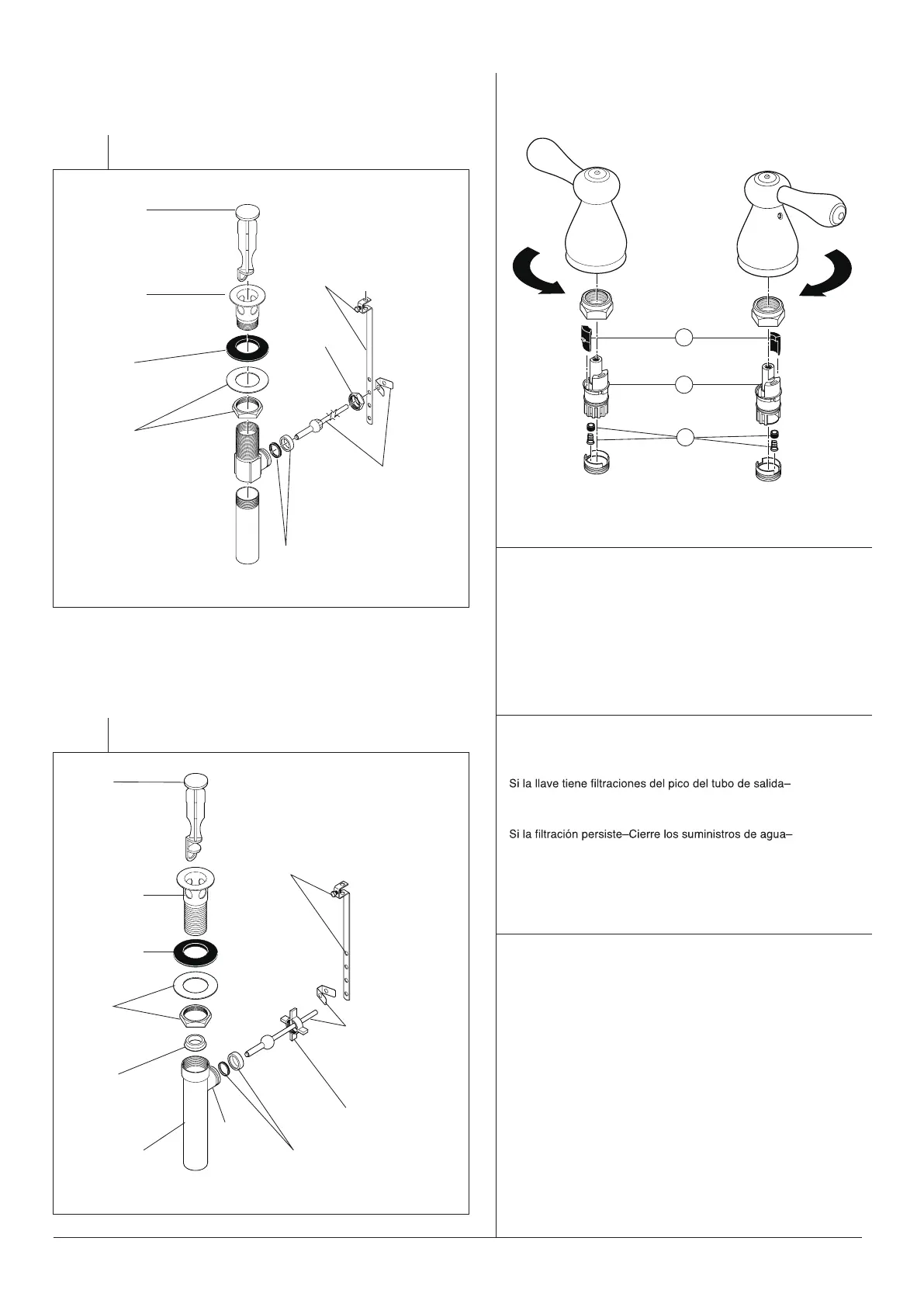 Si la llave tiene filtraciones del pico del tubo de salida–

Si la filtración persiste–Cierre los suministros de agua–