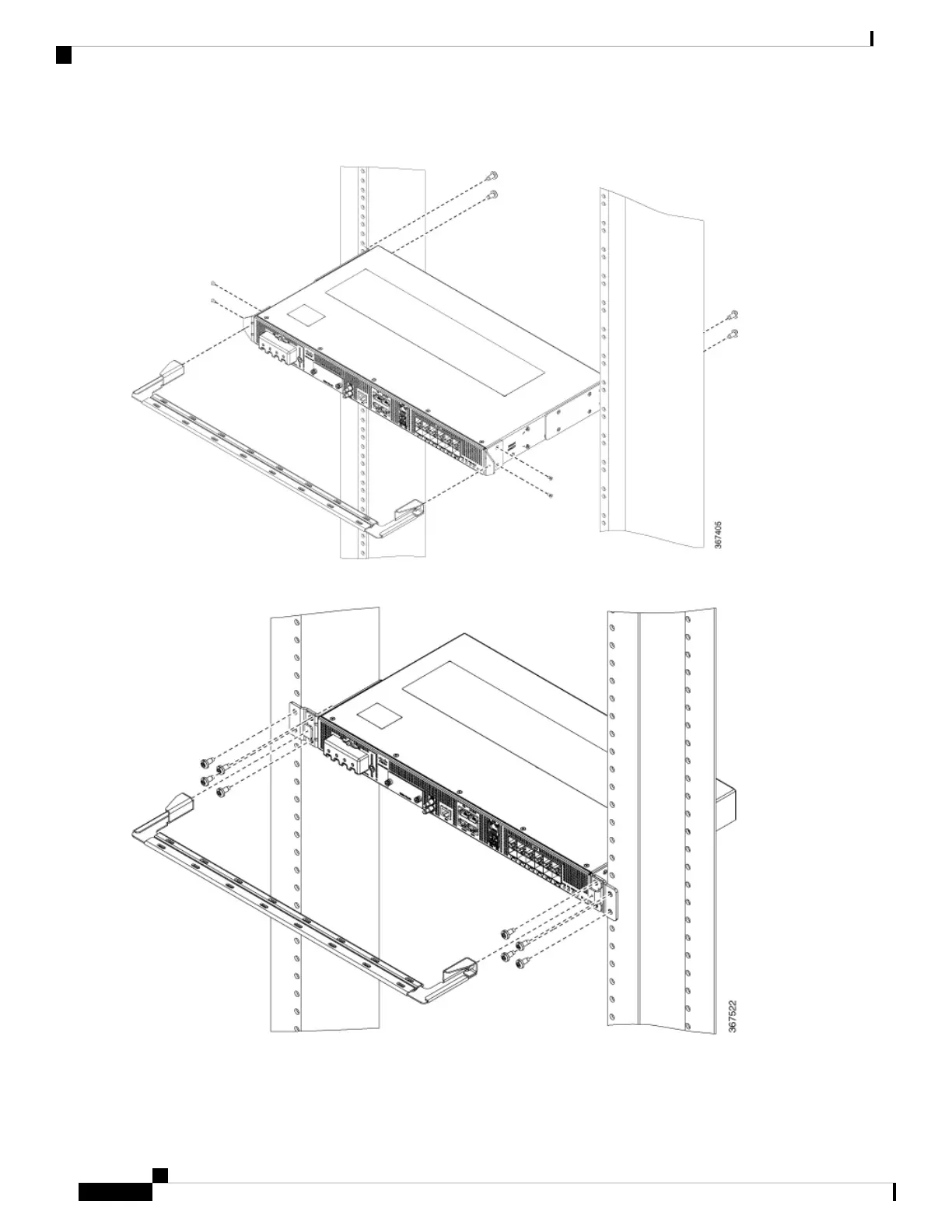 367405

367522