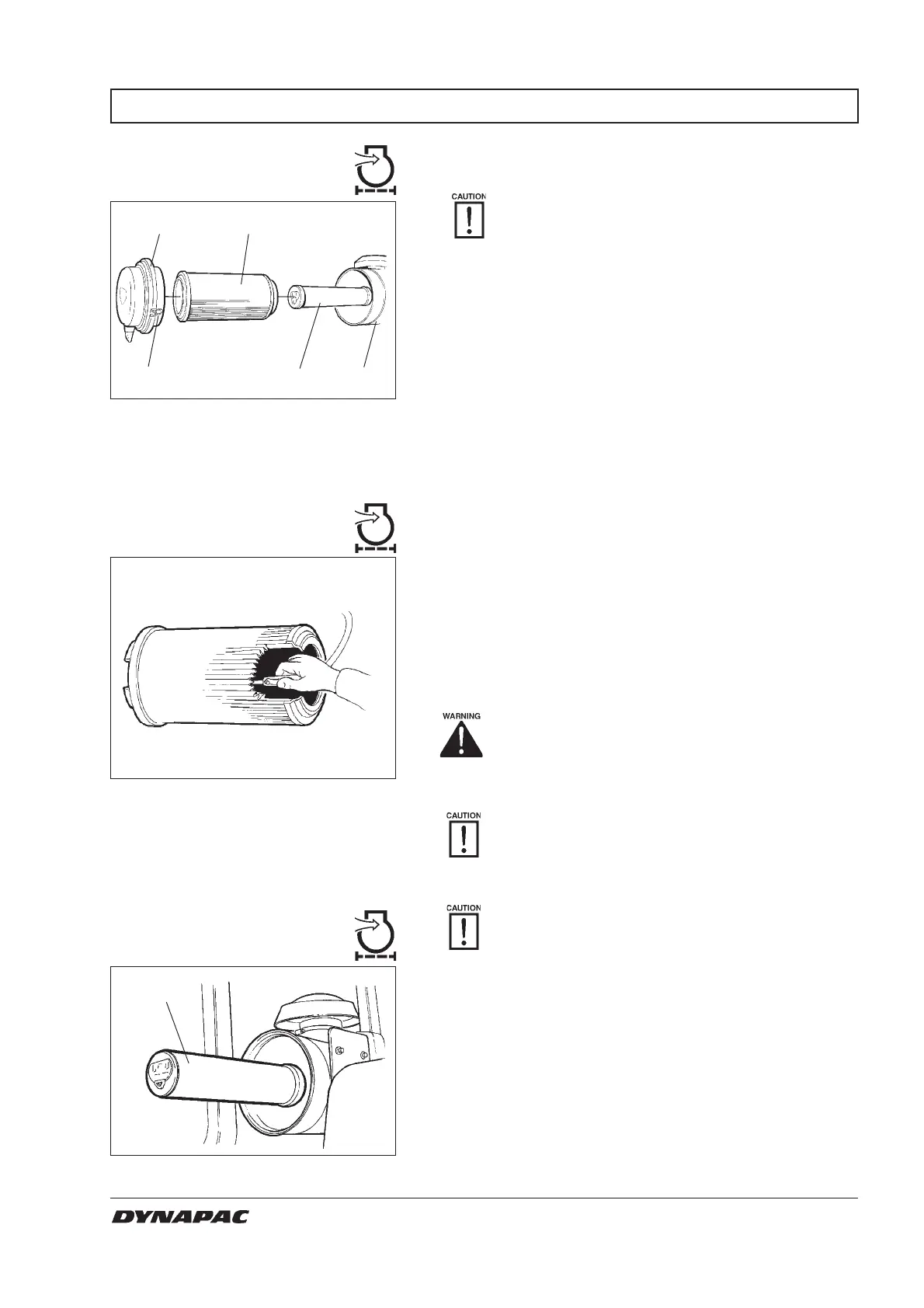 CAUTION

WARNING

CAUTION

CAUTION

DYNAPAC