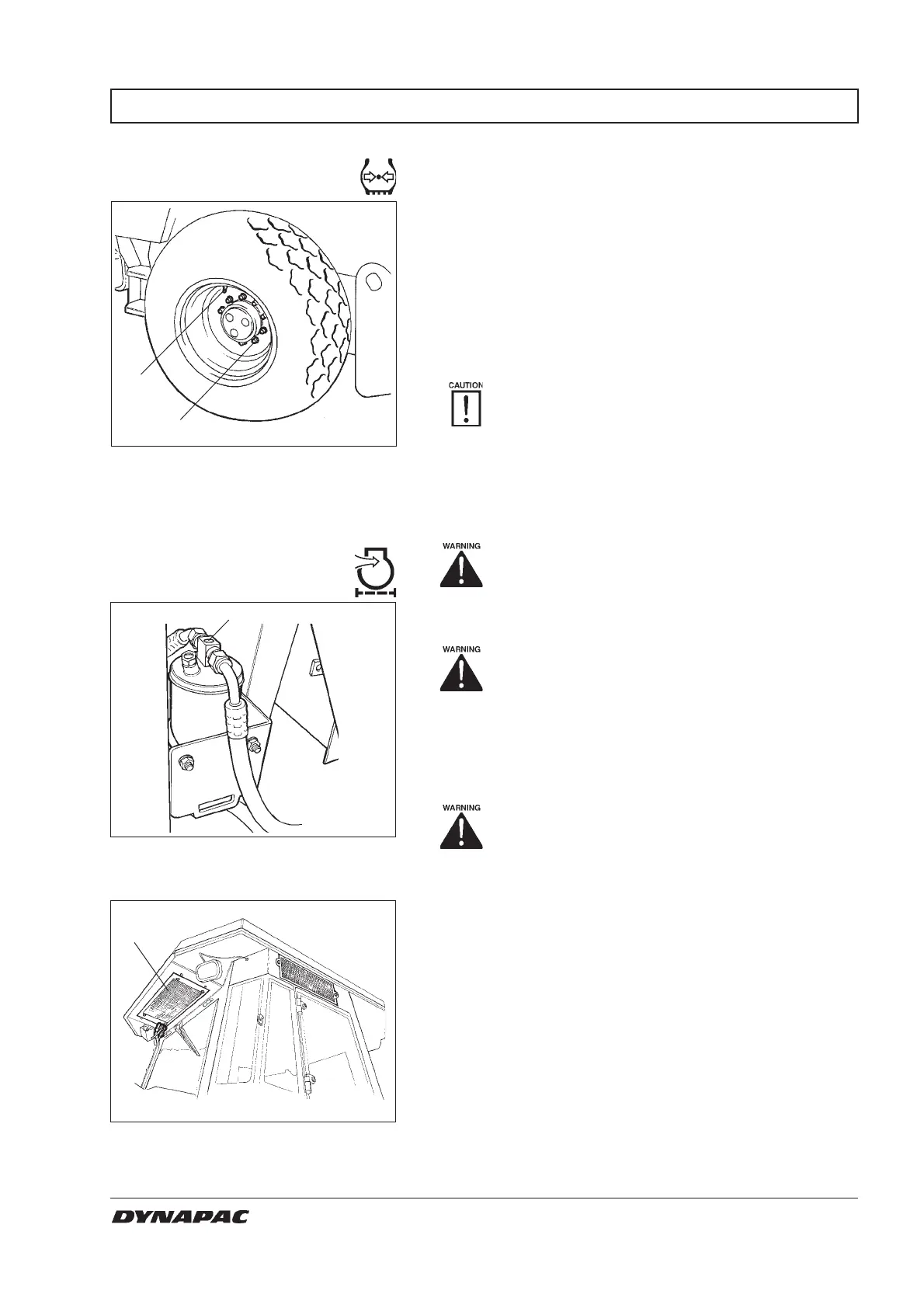 CAUTION

WARNING

WARNING

WARNING

DYNAPAC