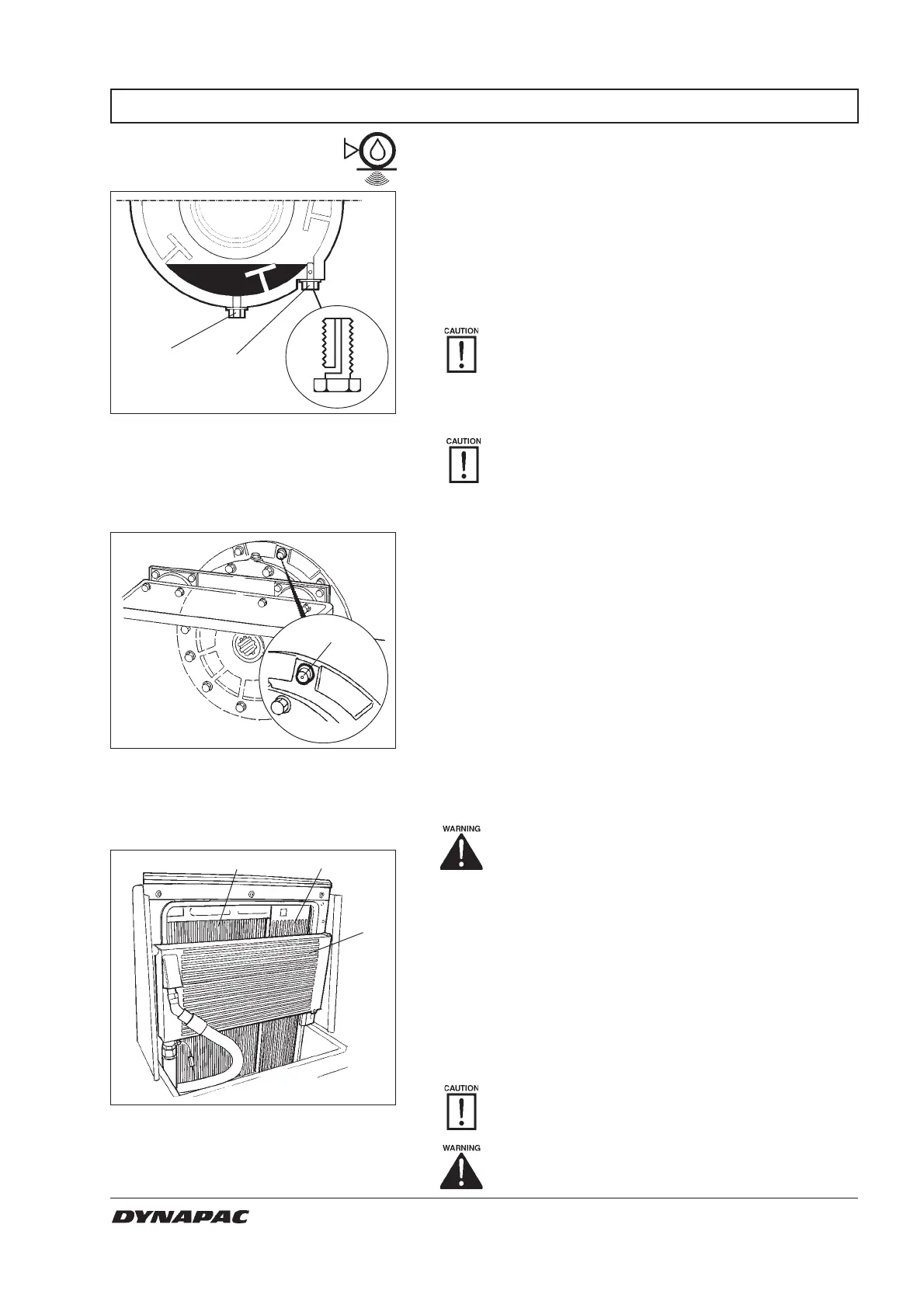 CAUTION

CAUTION

WARNING

CAUTION

WARNING

DYNAPAC