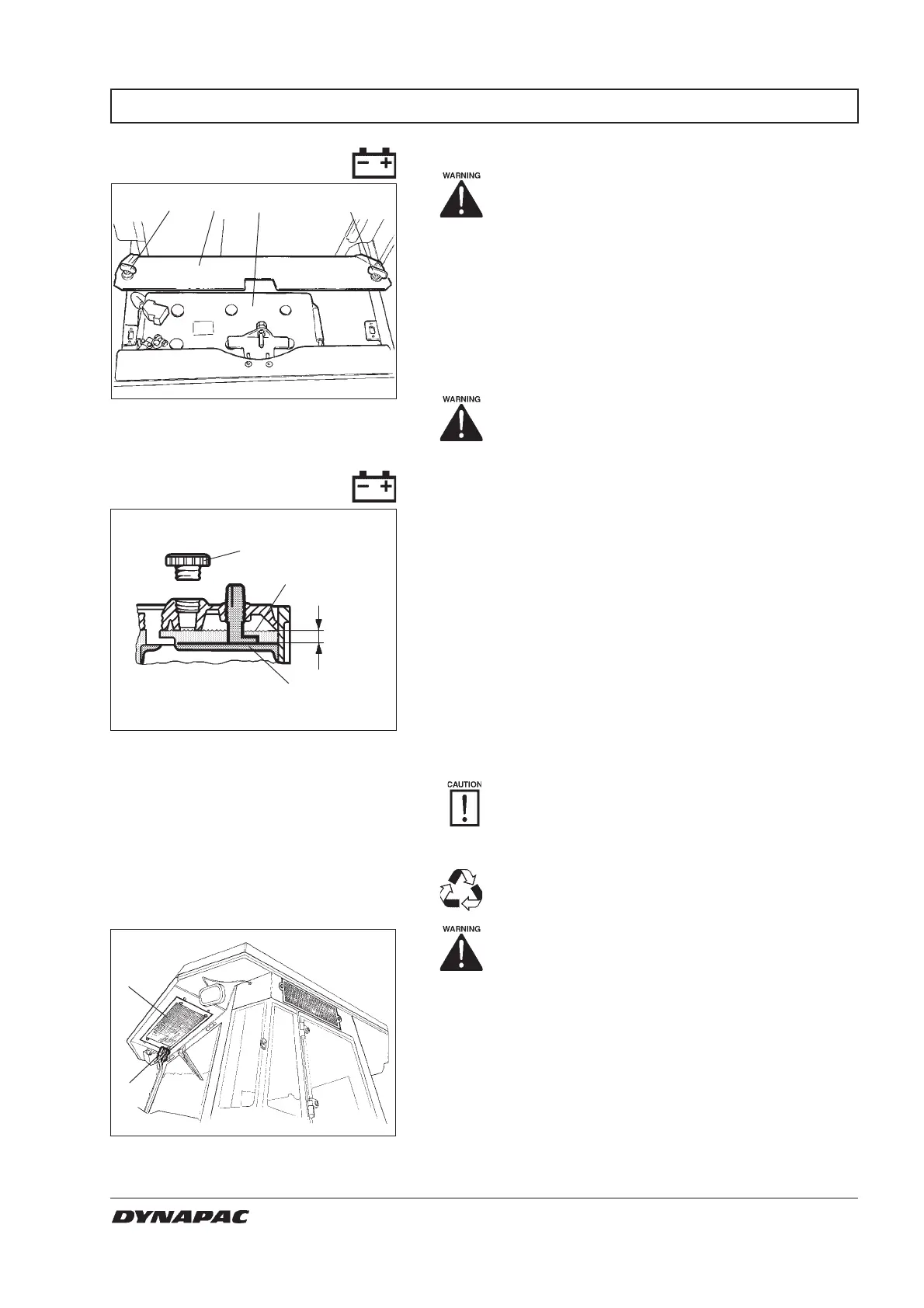 WARNING

WARNING

CAUTION

WARNING

DYNAPAC