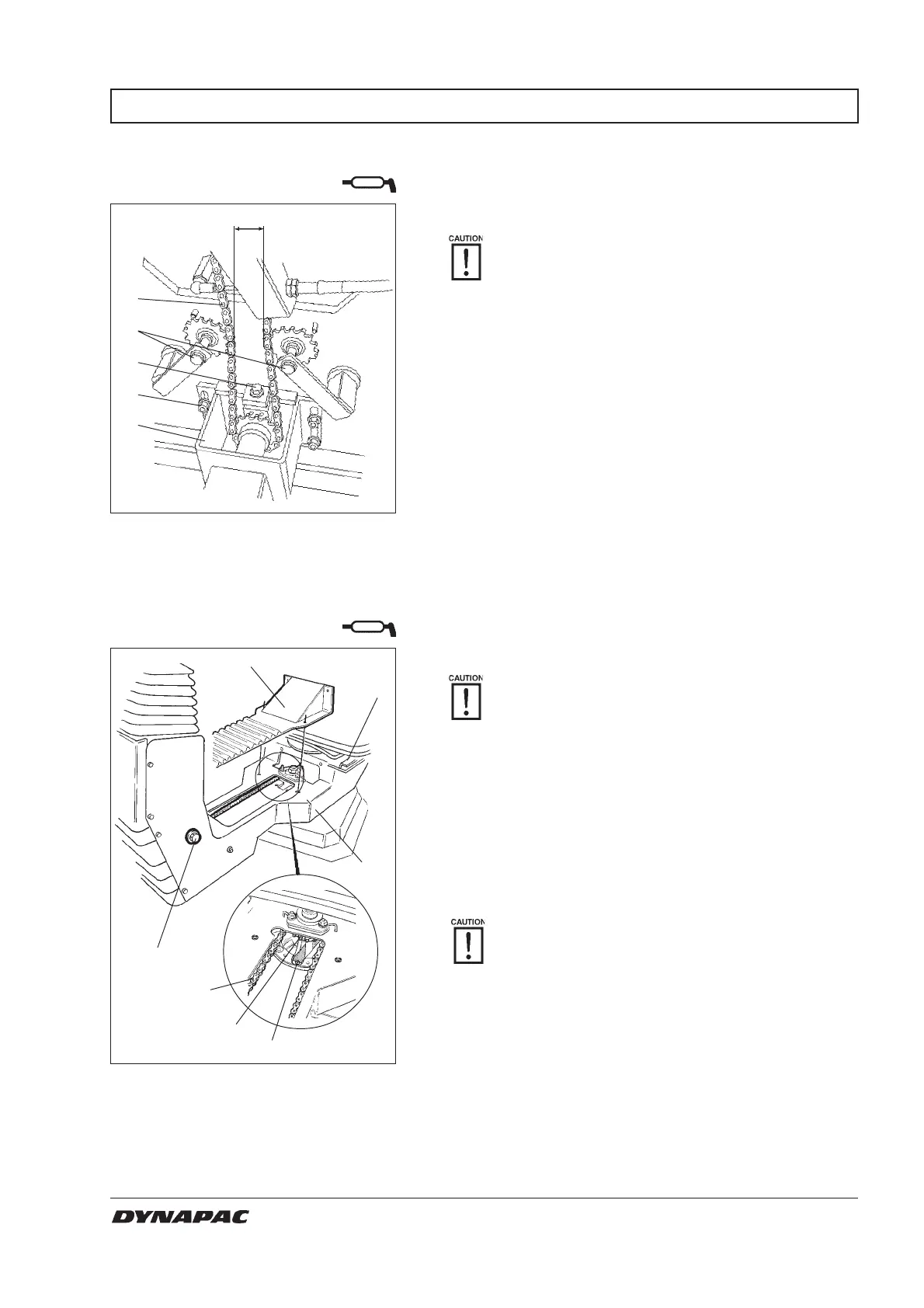 CAUTION

CAUTION

CAUTION

DYNAPAC