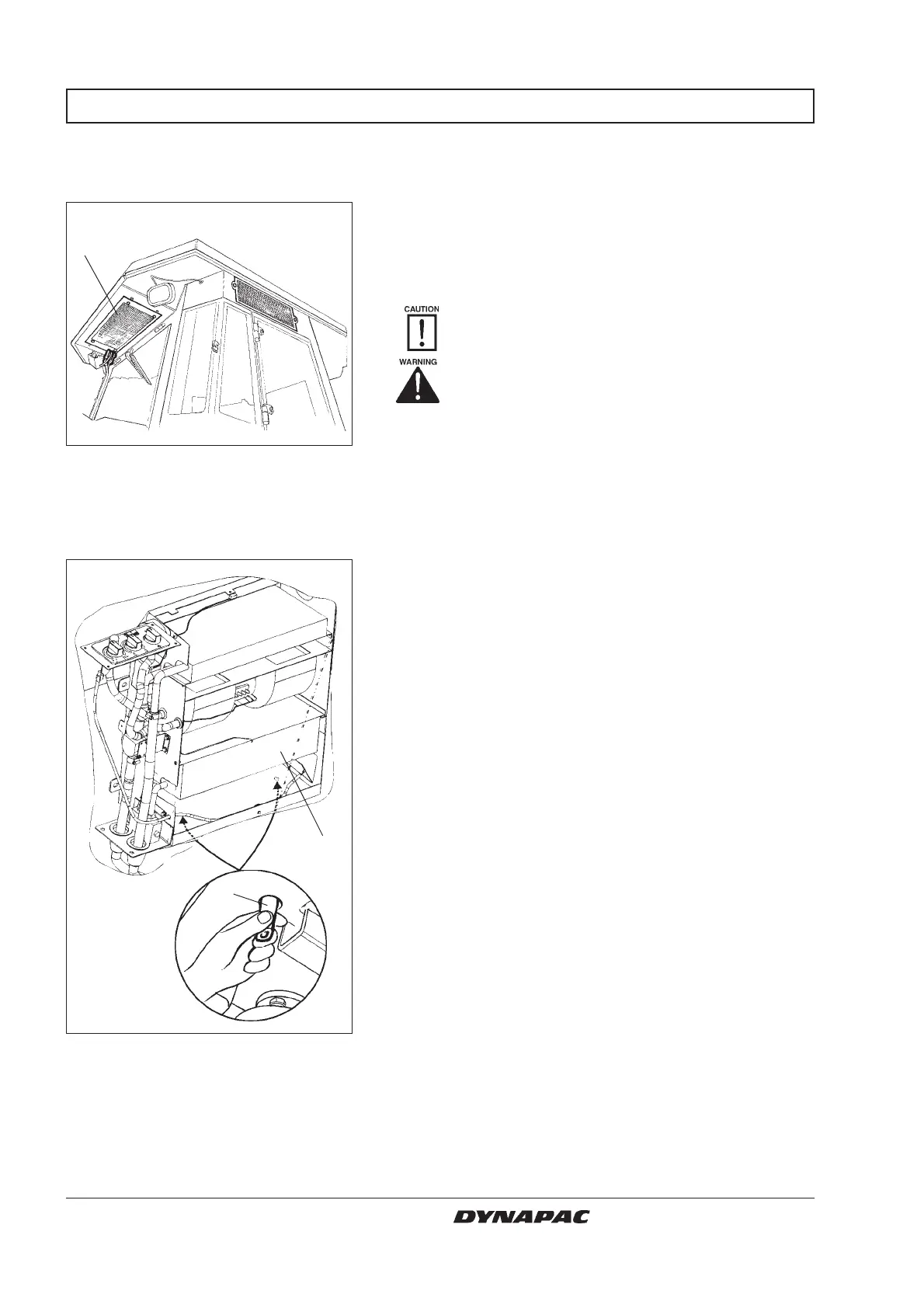 CAUTION

WARNING

DYNAPAC