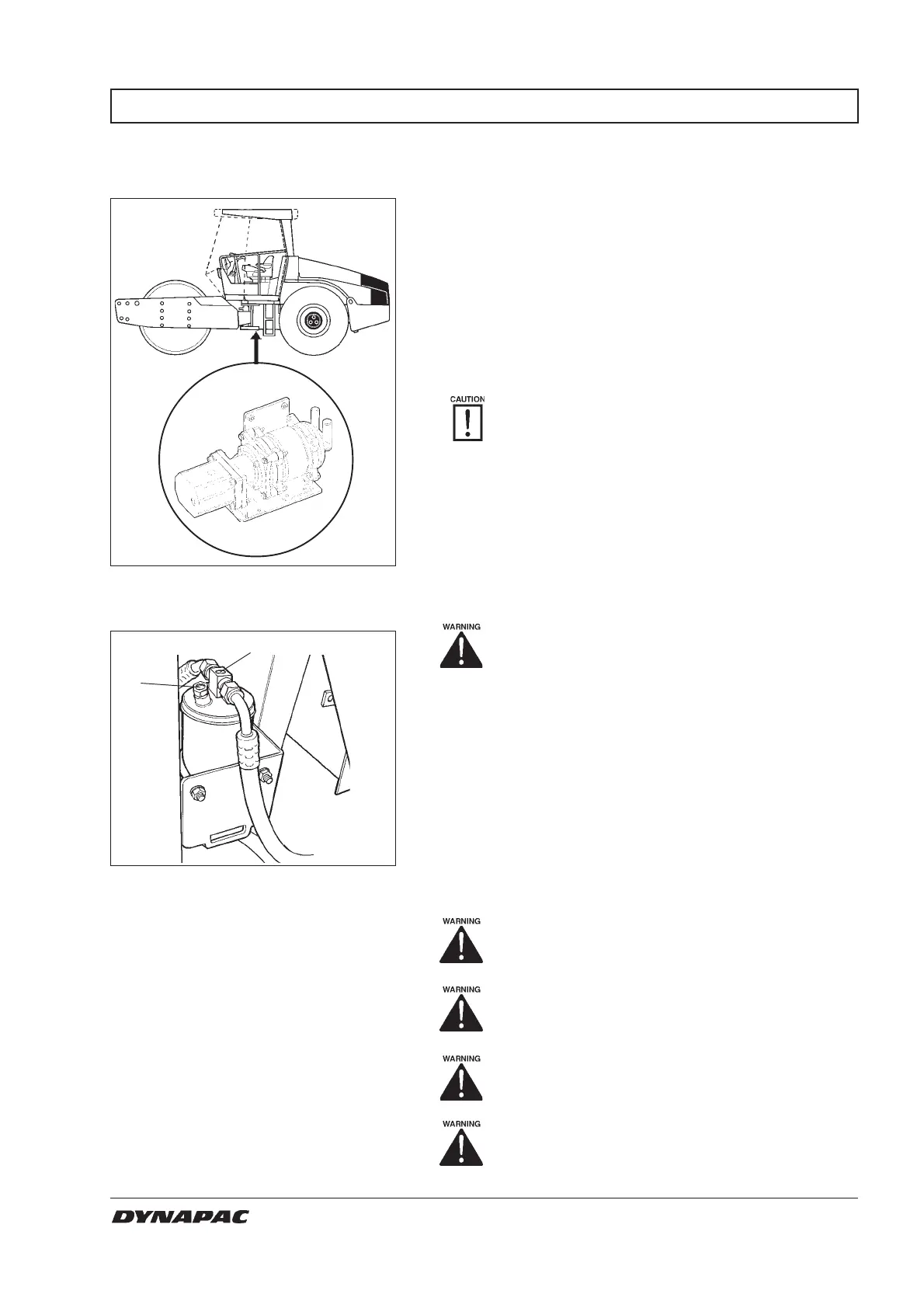 CAUTION

WARNING

WARNING

WARNING

WARNING

WARNING

DYNAPAC