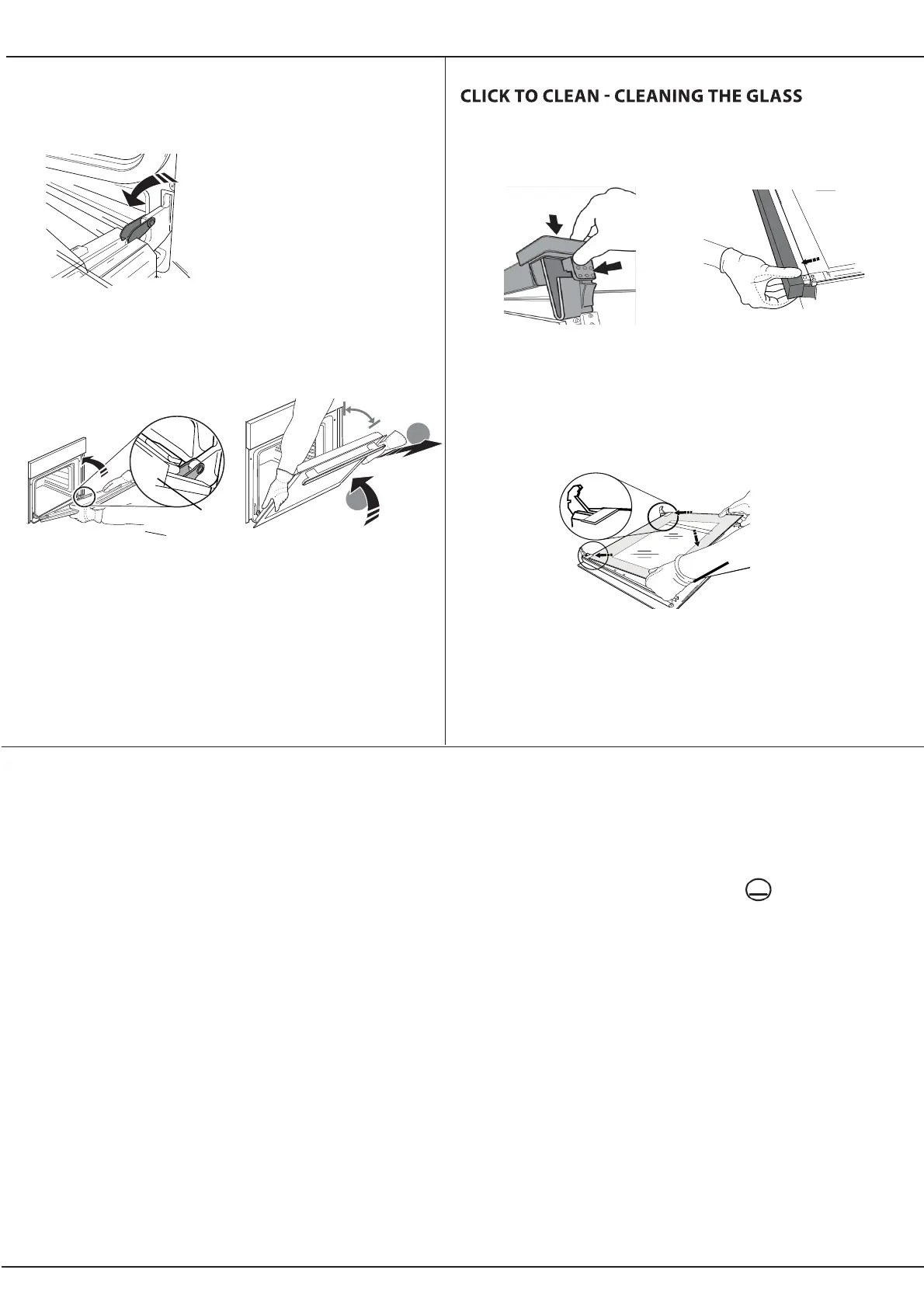 CLICK TO CLEAN - CLEANING THE GLASS