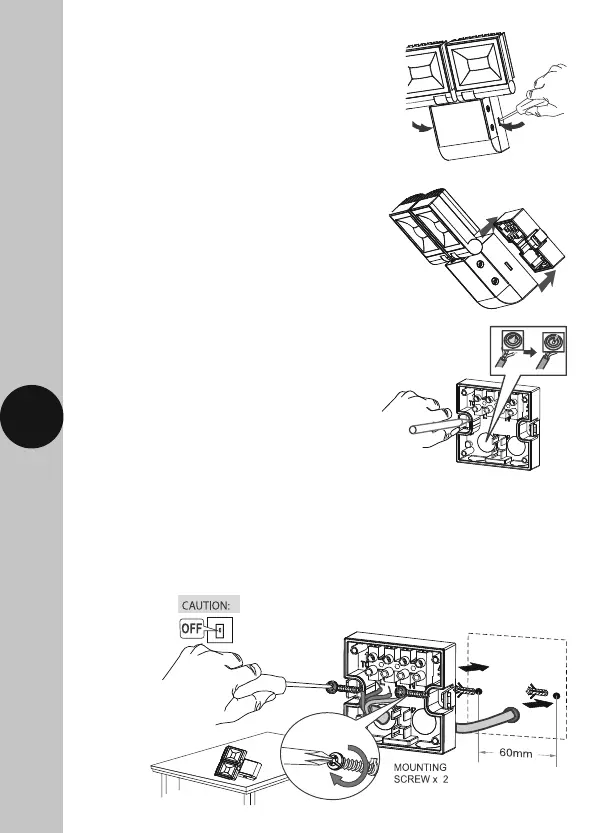 CAUTION:

OFF

MOUNTING SCREW x 2

60mm