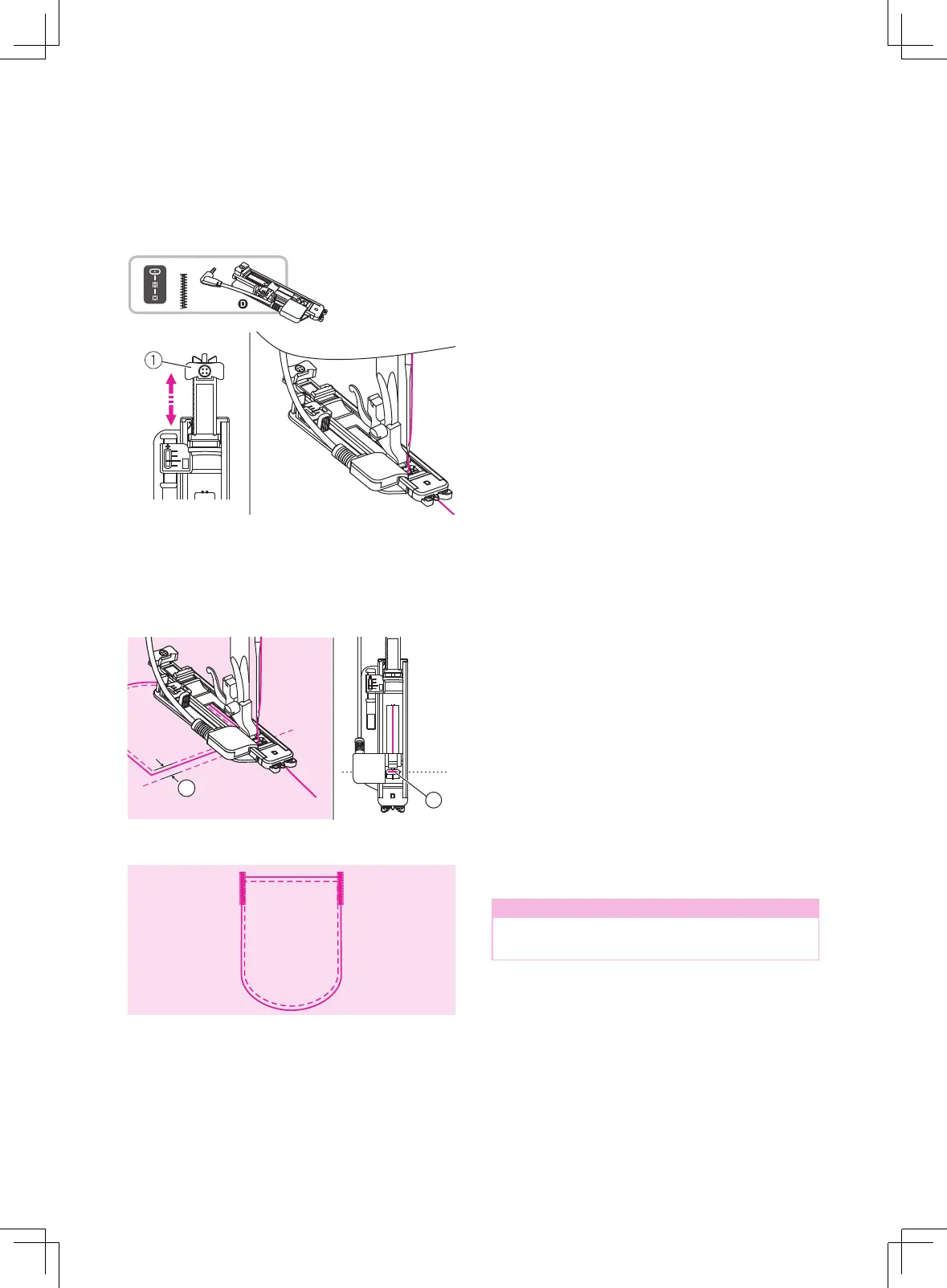 D

①