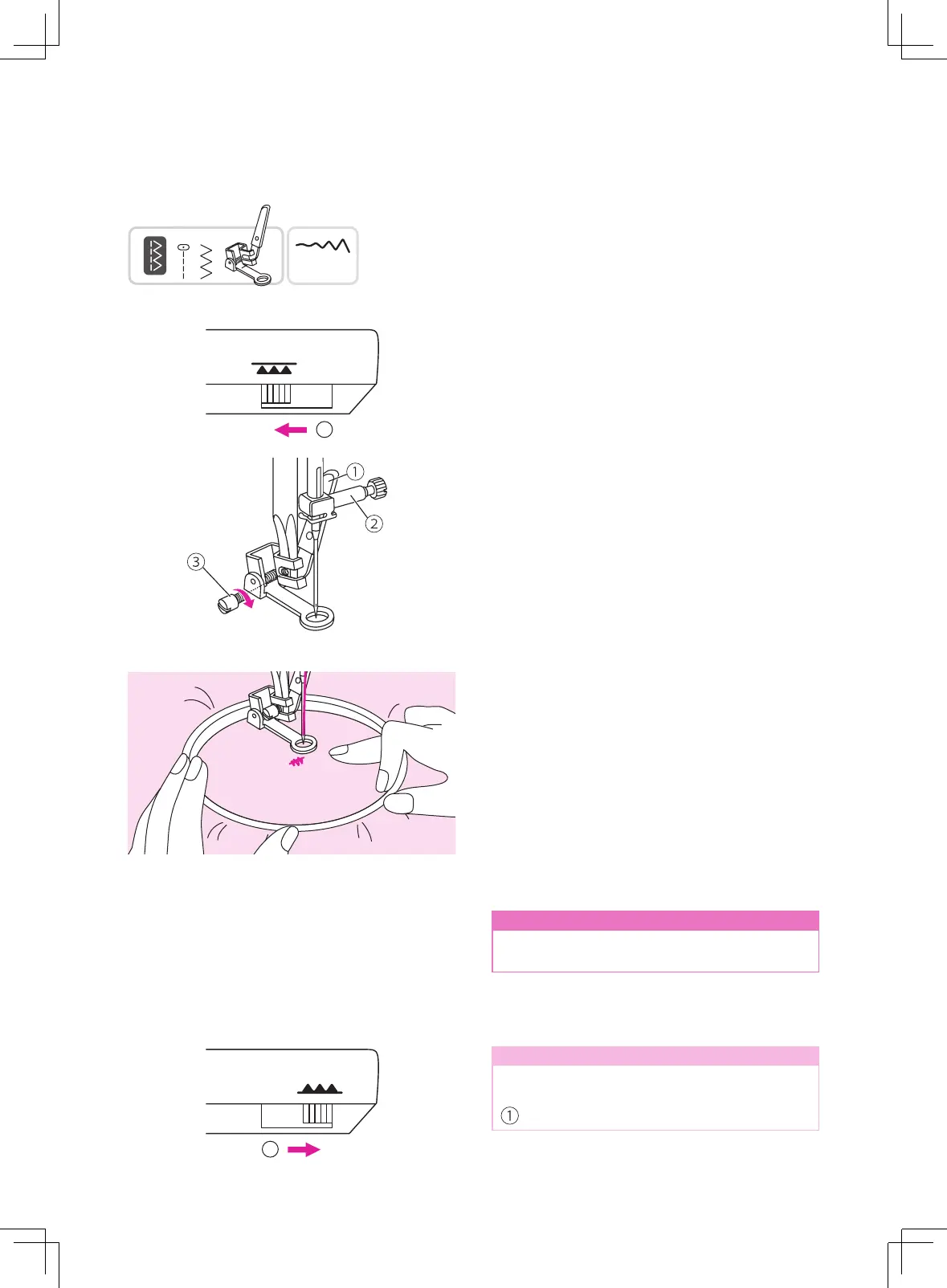 ①

②

③

①