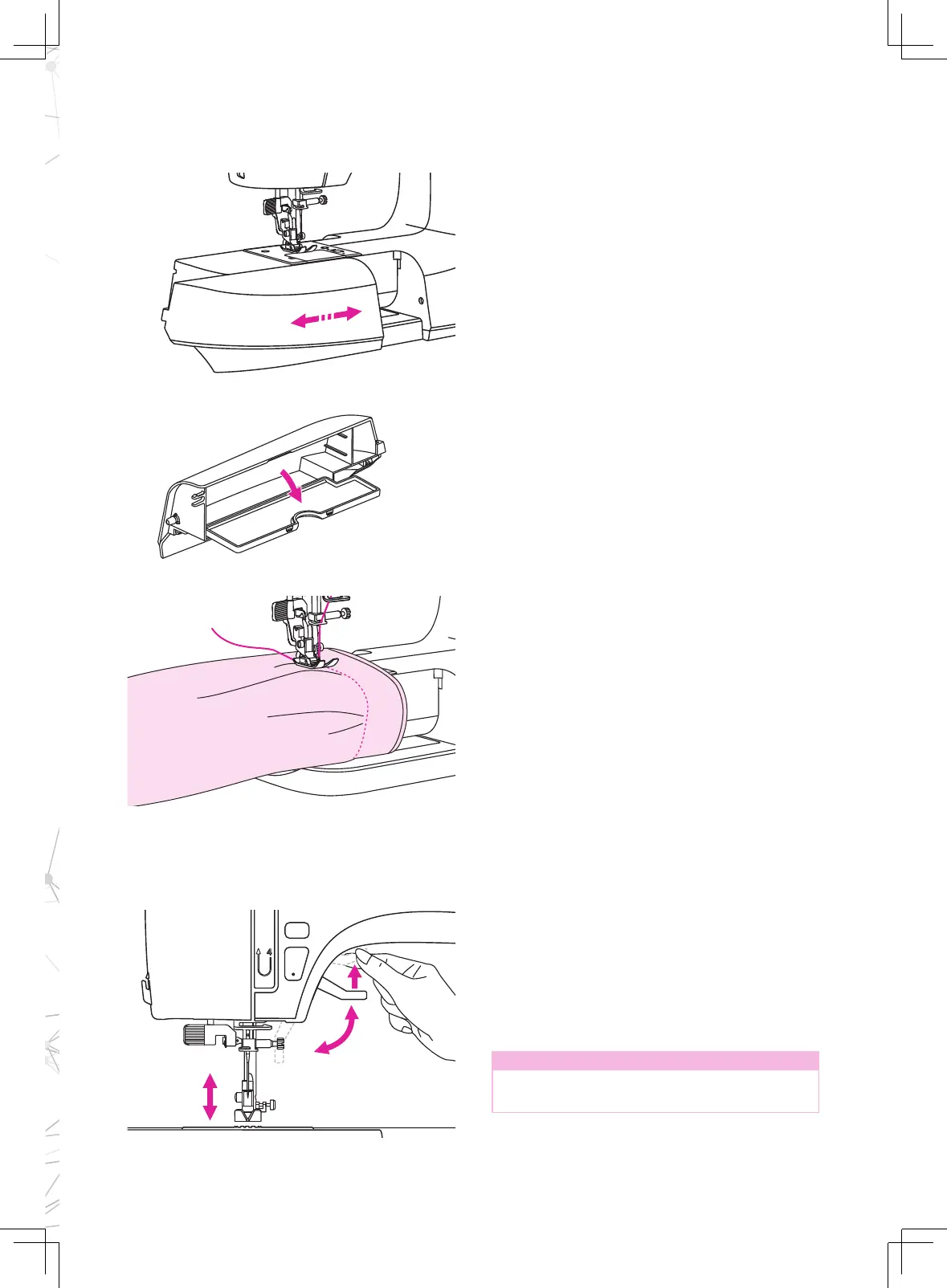 4