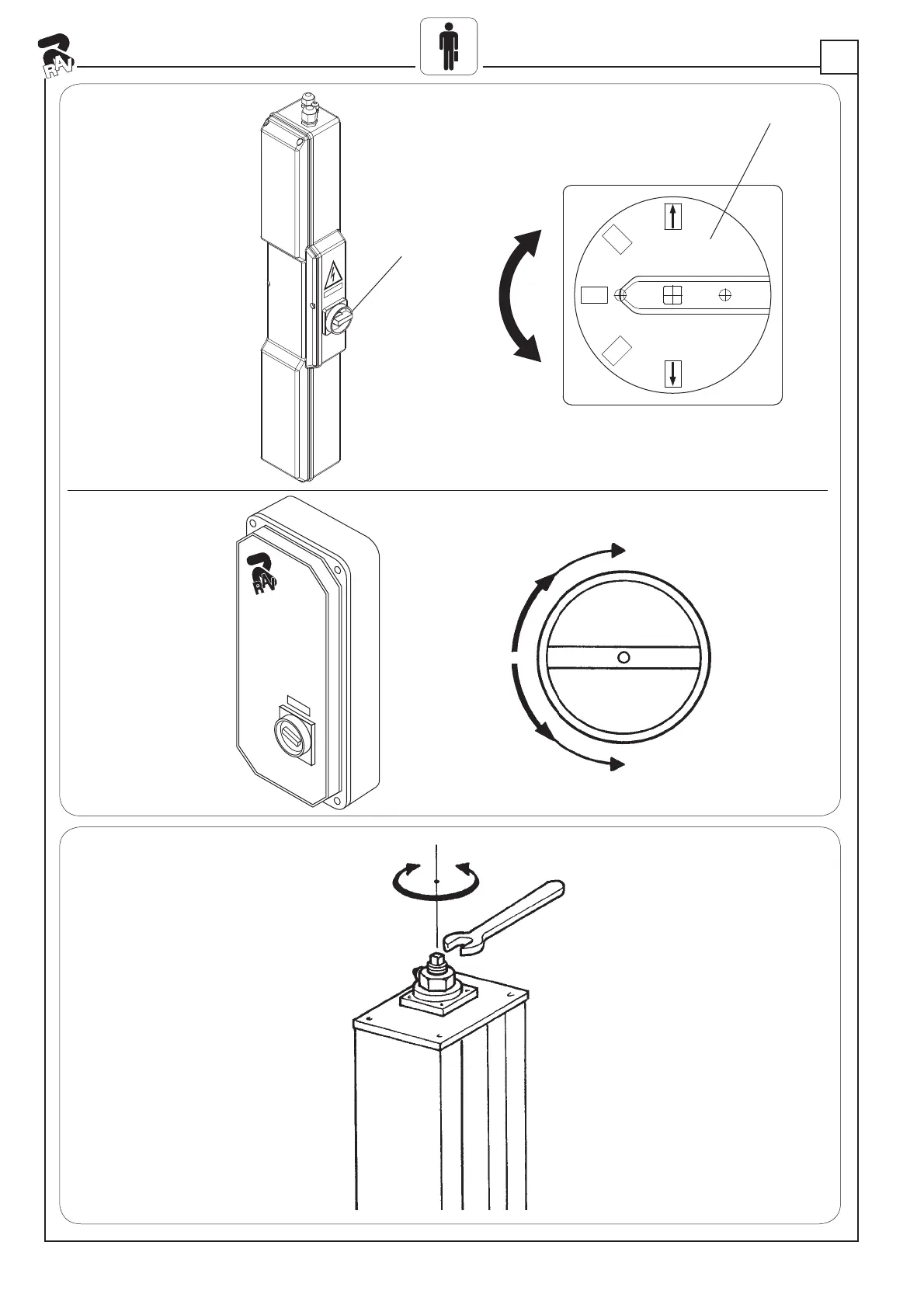 RAV

RAV