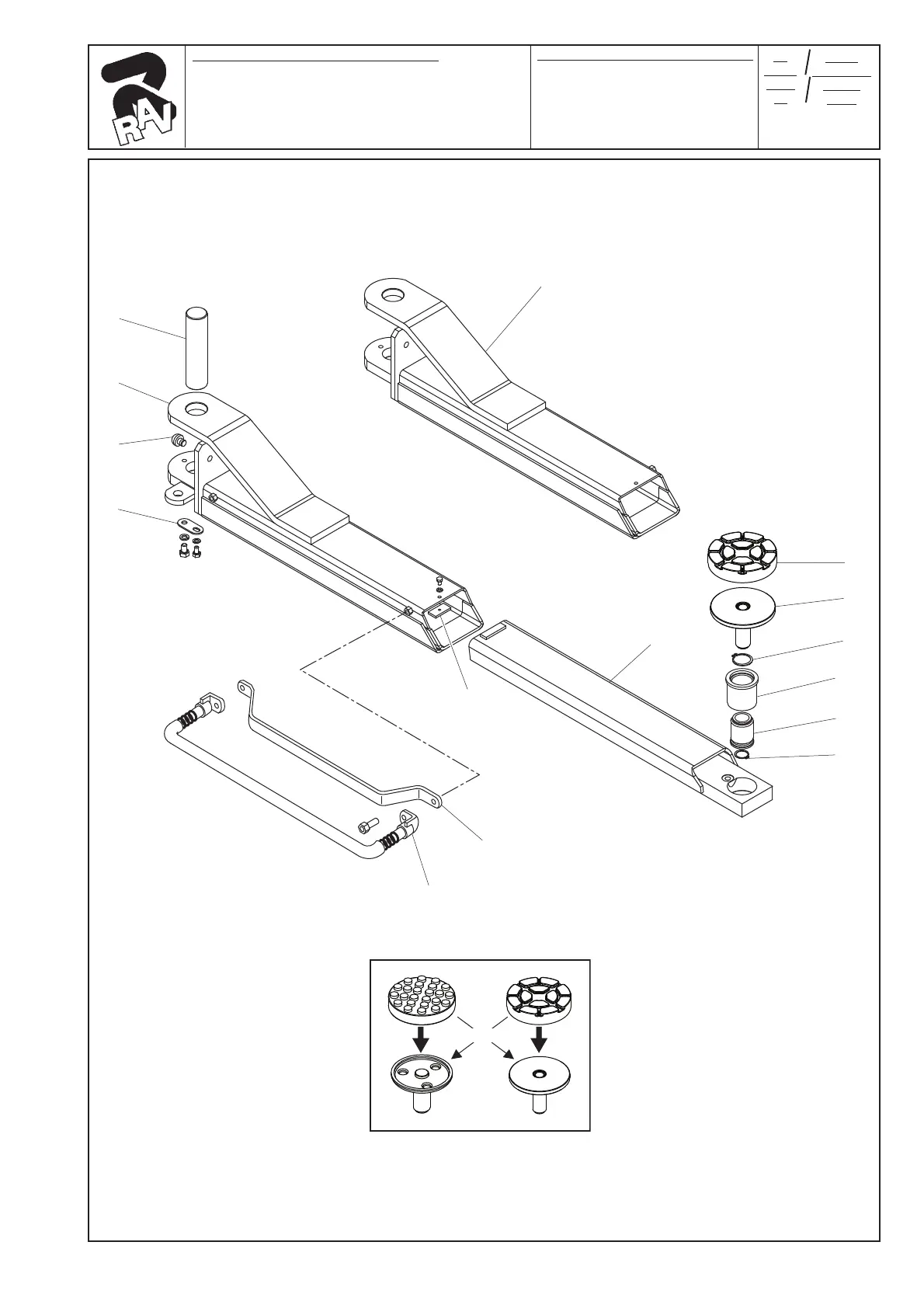 RAV