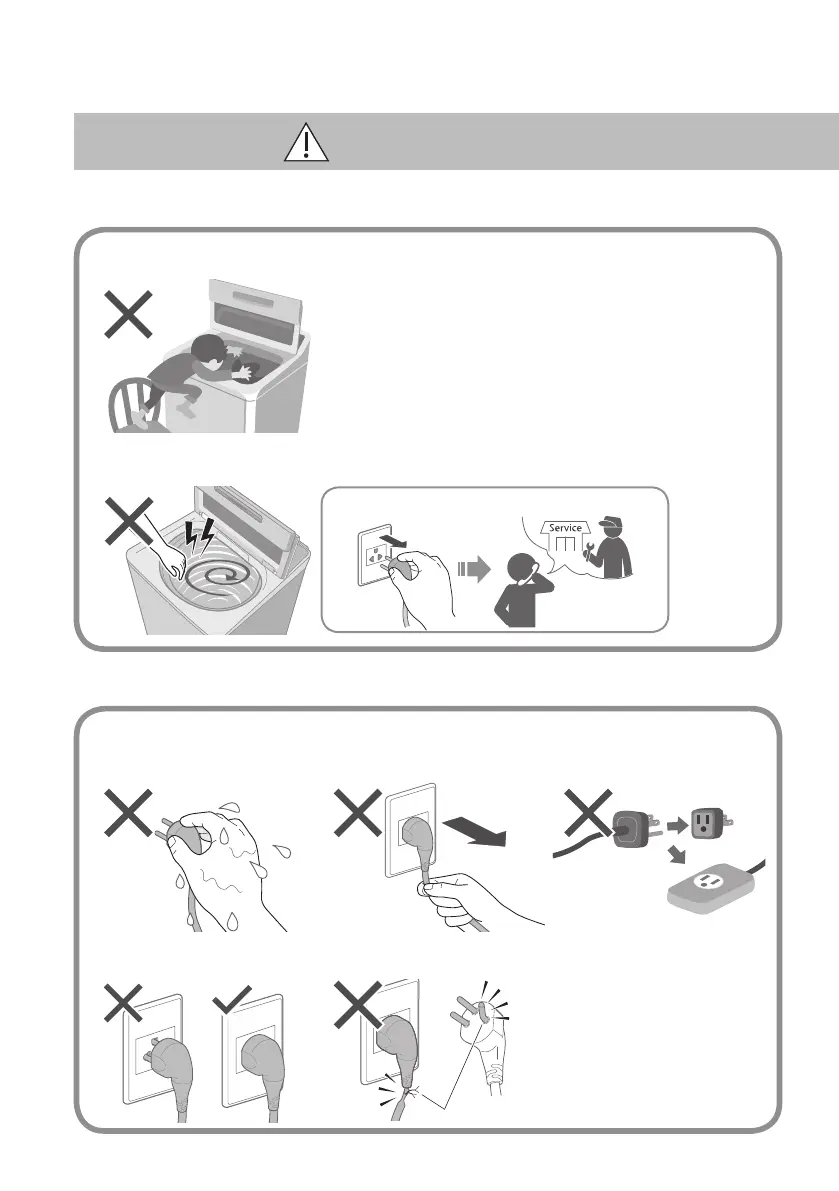 Service