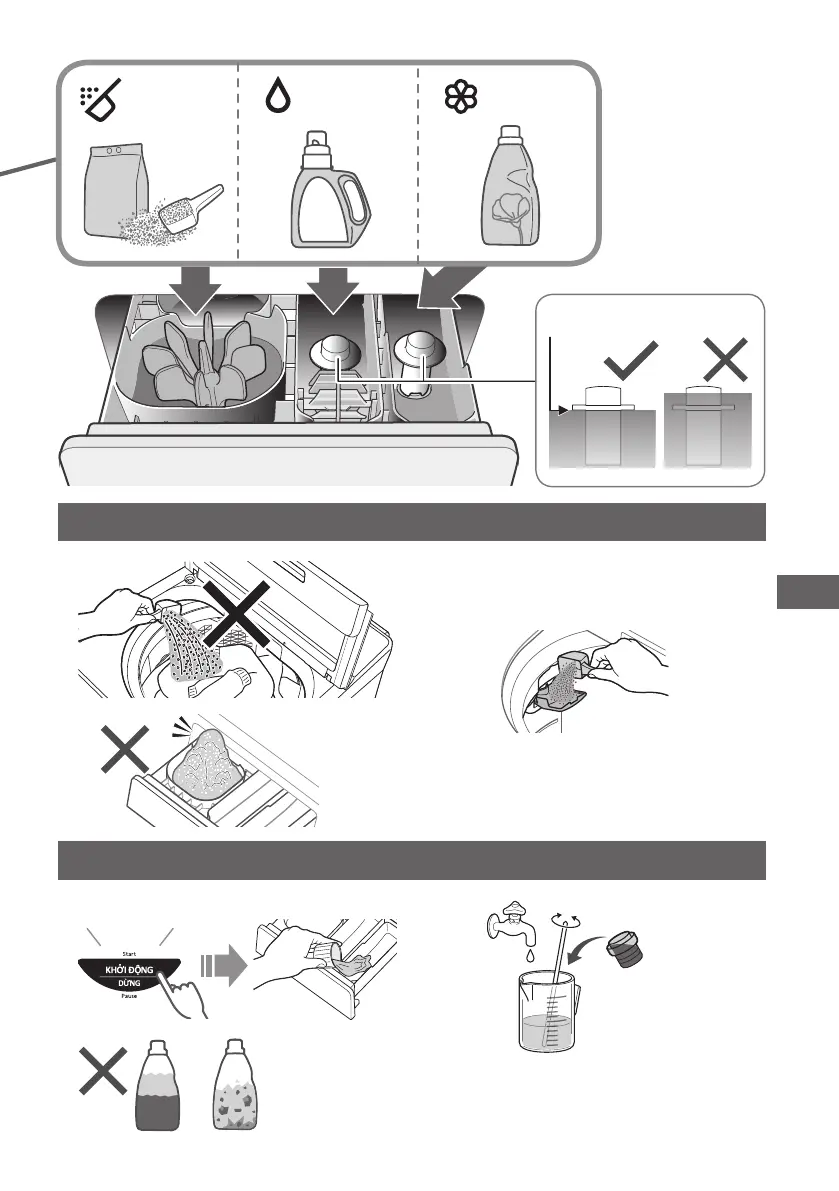 Start
KHỞI ĐỘNG
DỪNG
Pause