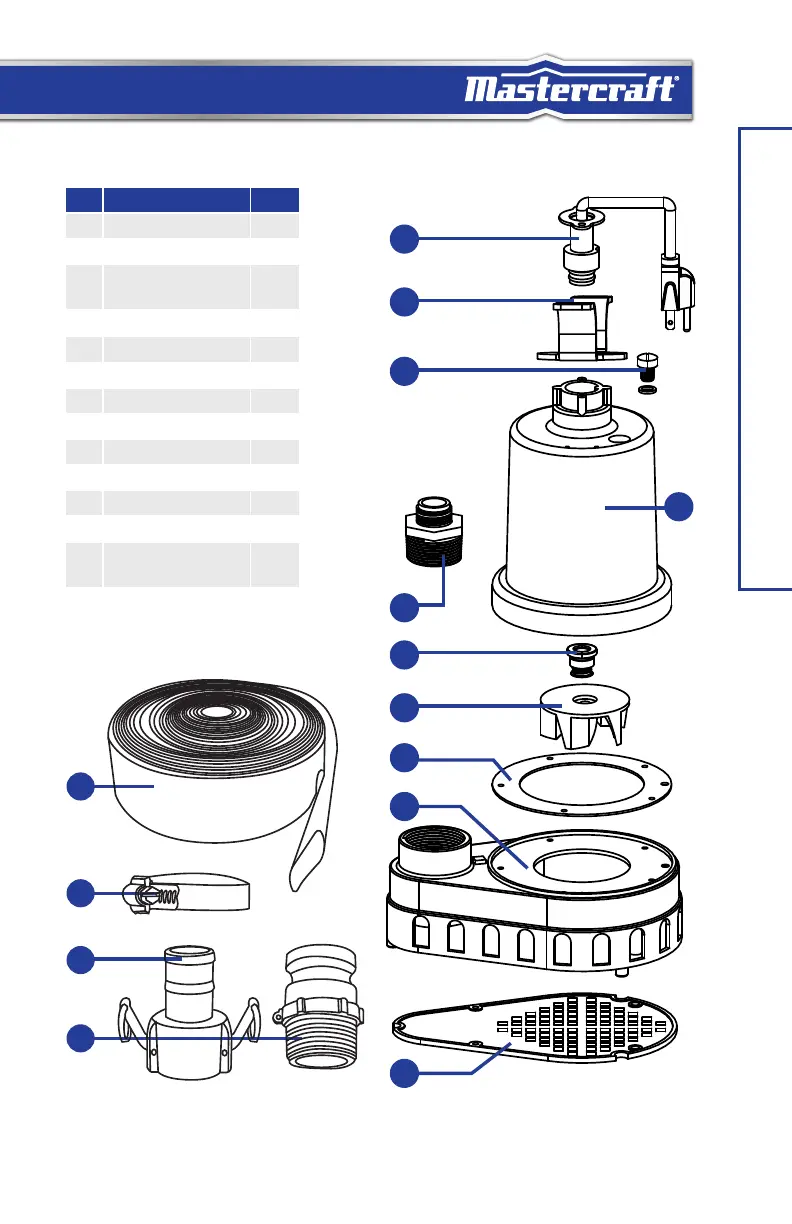 Mastercraft®