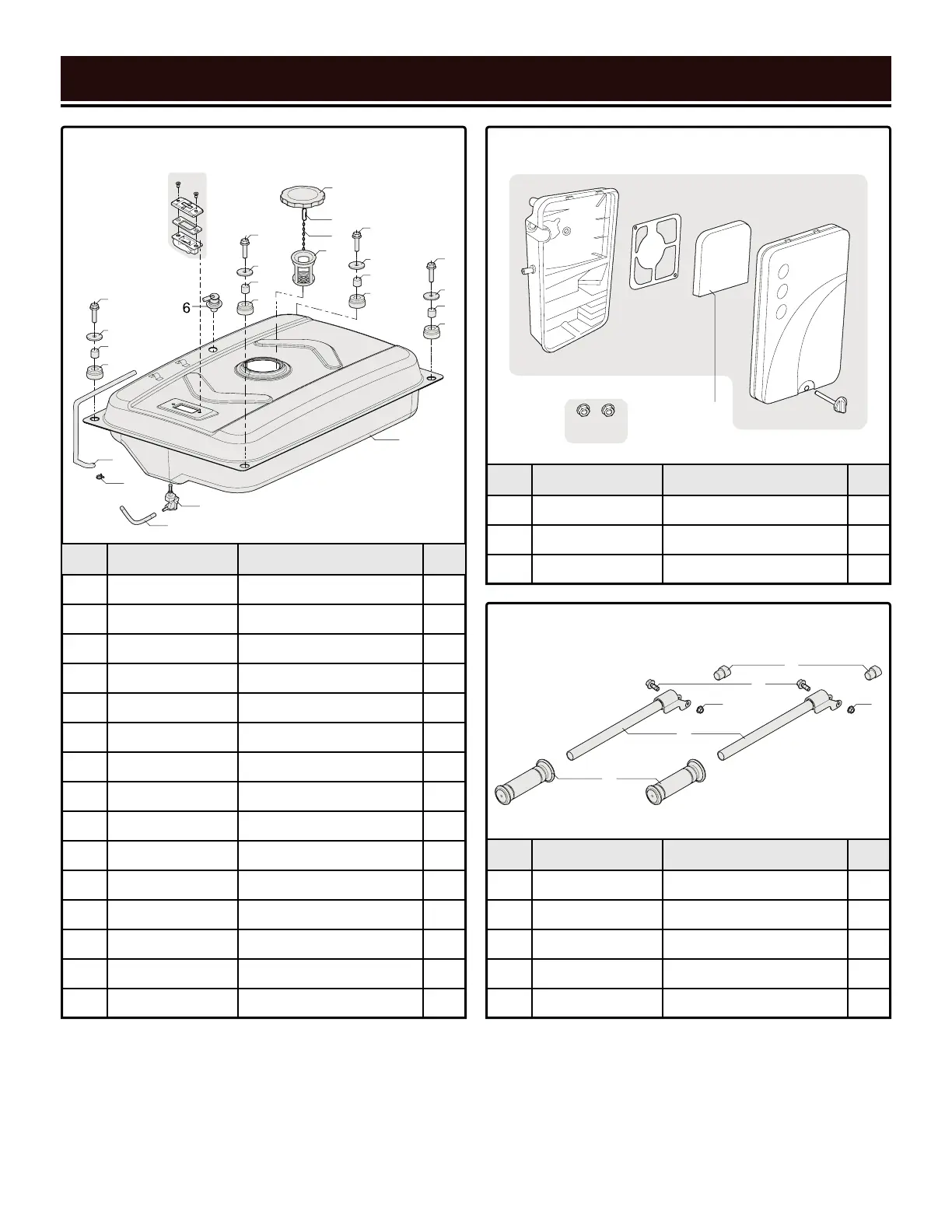 6