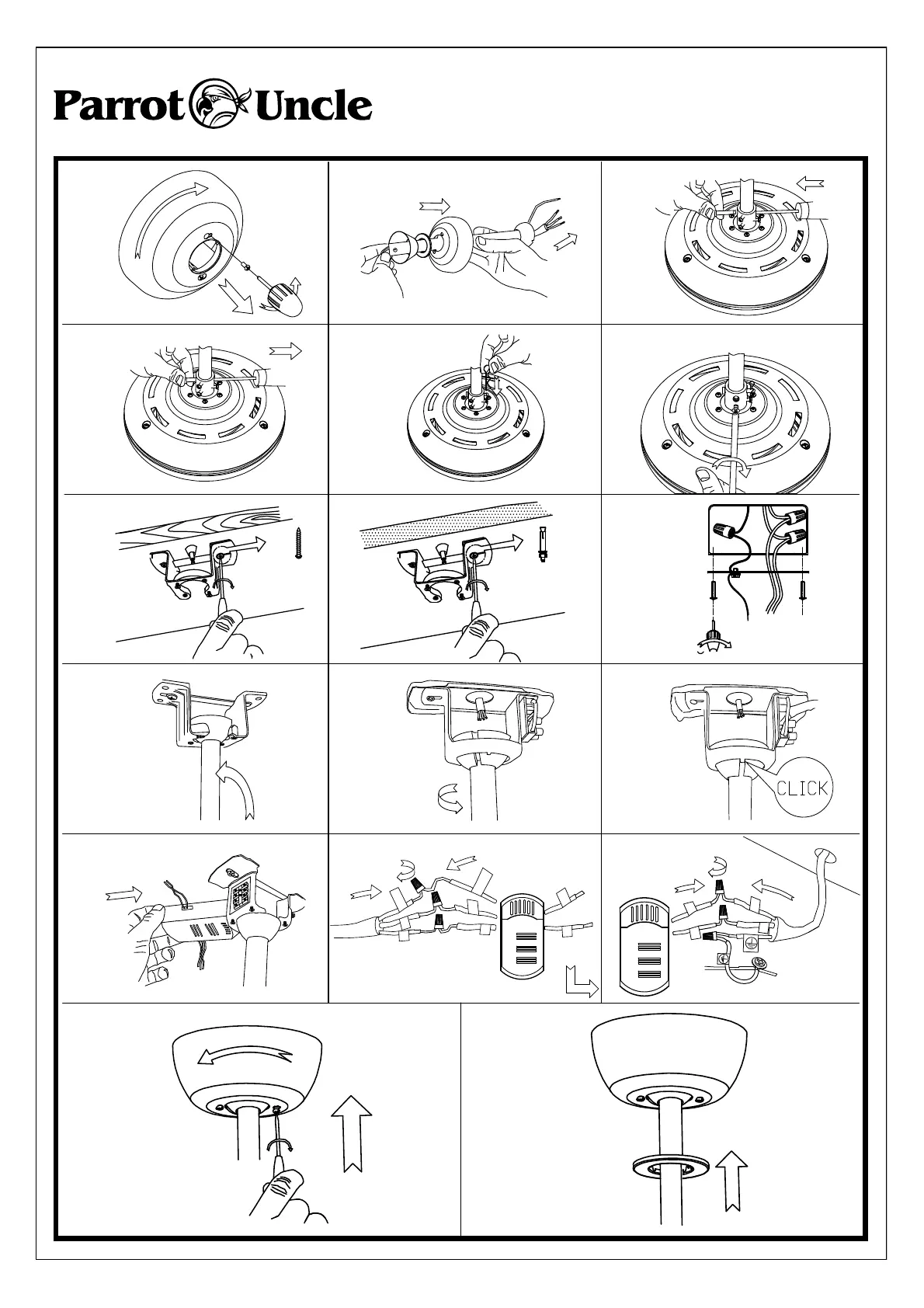 Parrot Uncle

CLICK