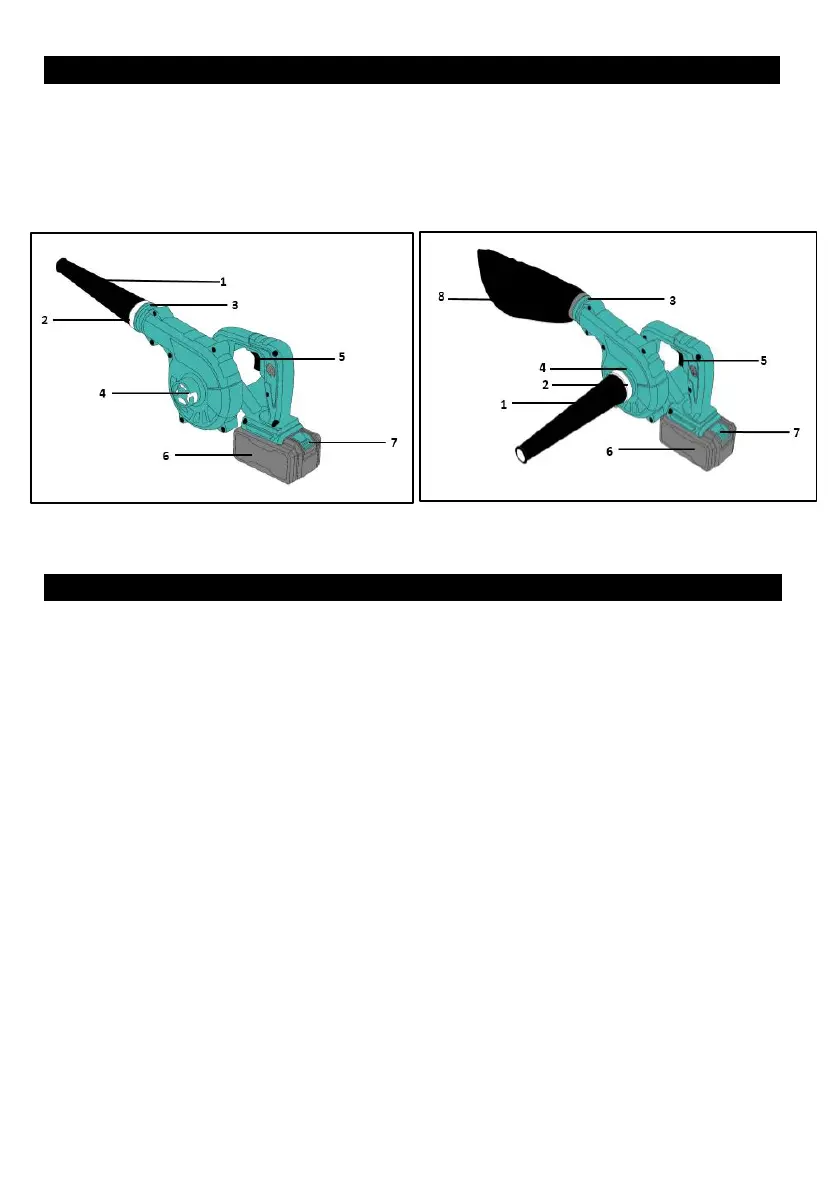 1
2
3
4
5
6
7

8
3
4
2
1
5
7
6