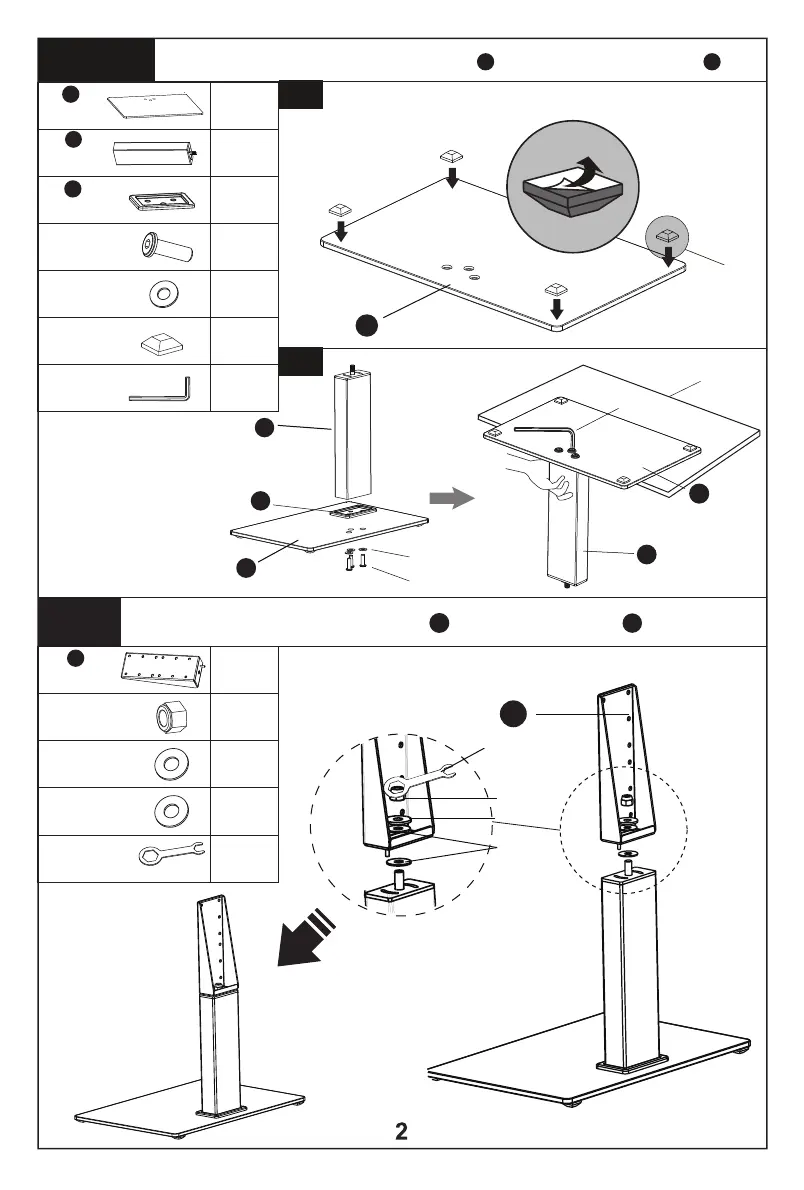 2