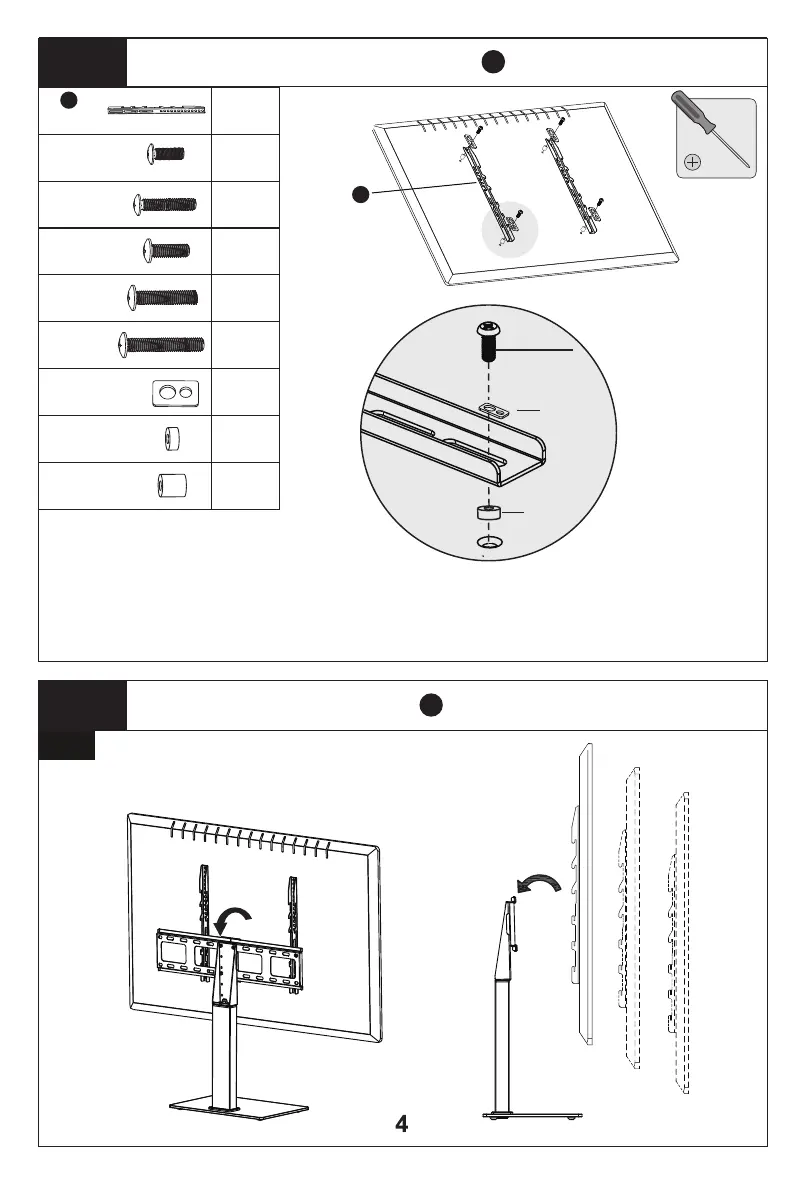 4