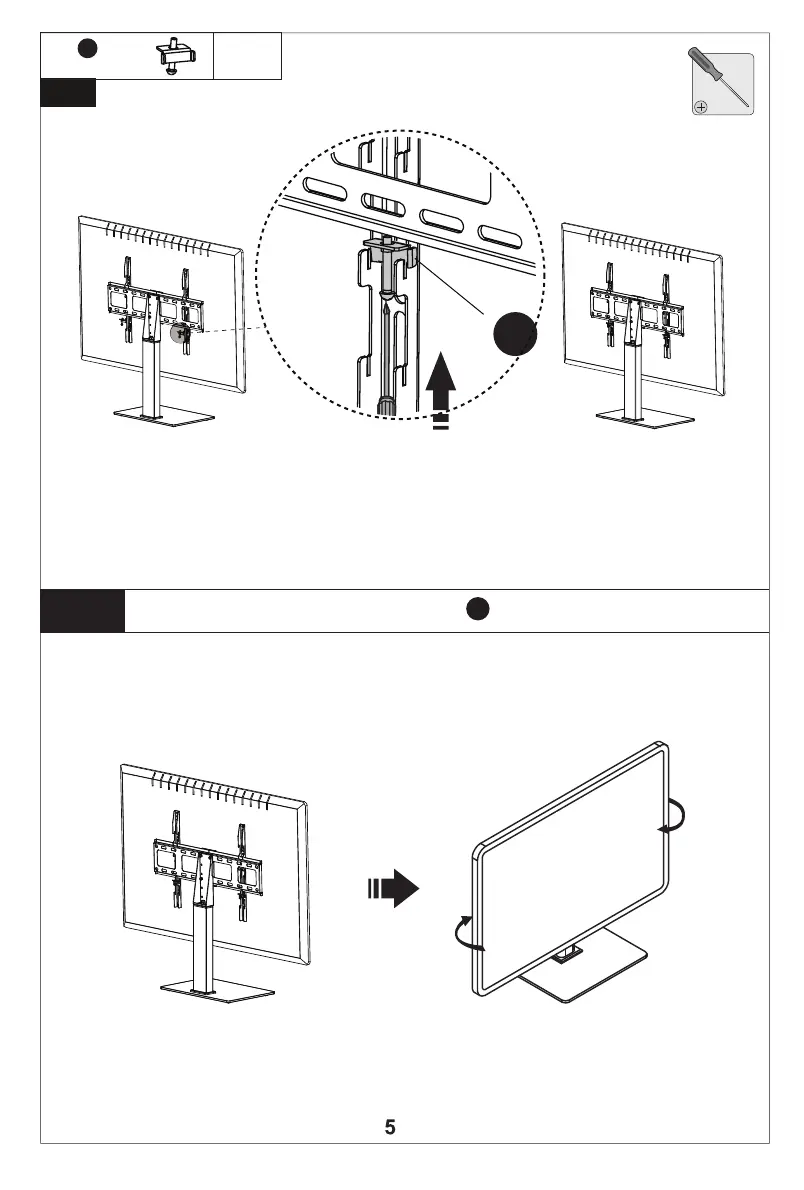 5