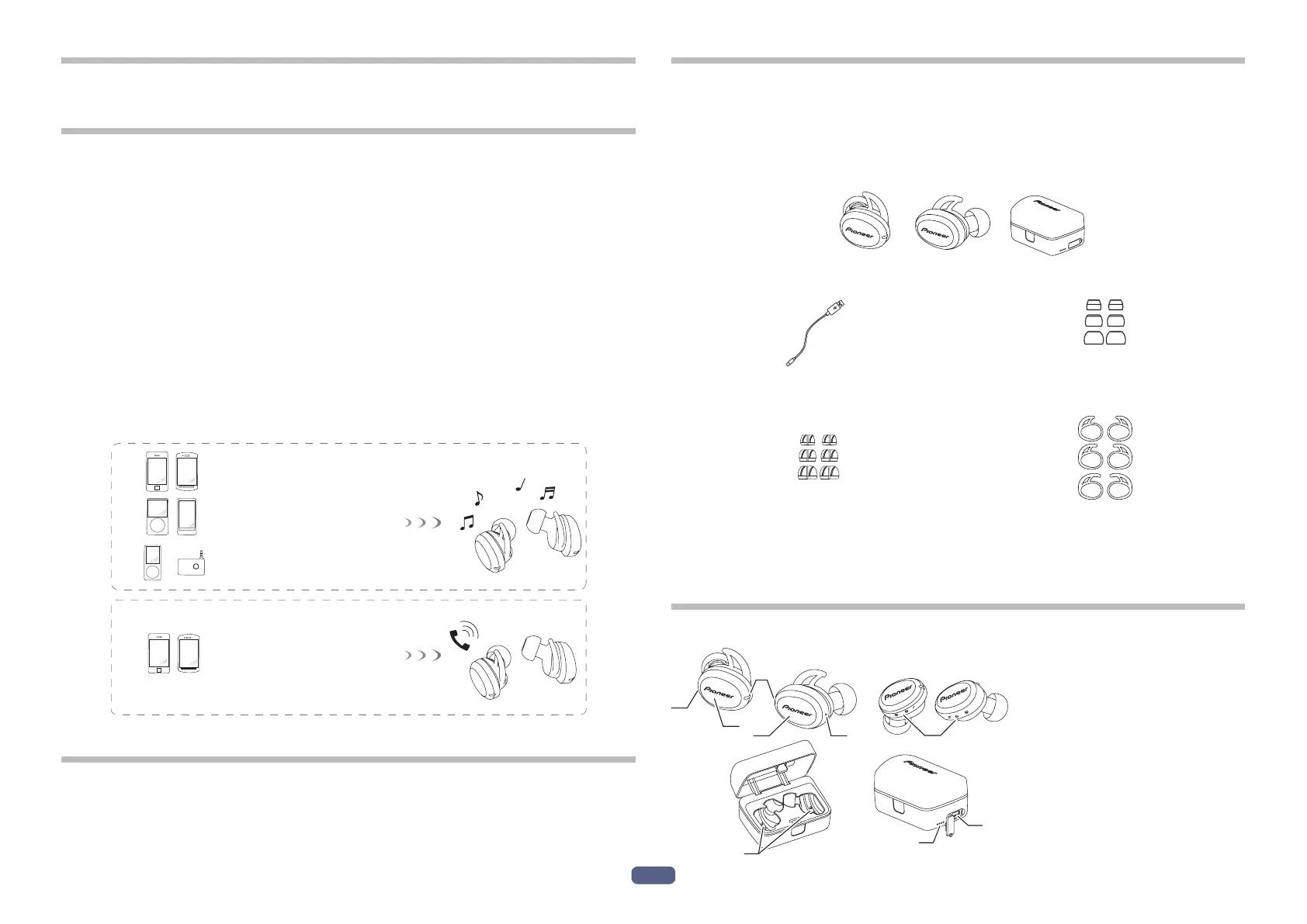 Pioneer

Pioneer

Pioneer

Pioneer

Pioneer

Pioneer

Pioneer

Pioneer