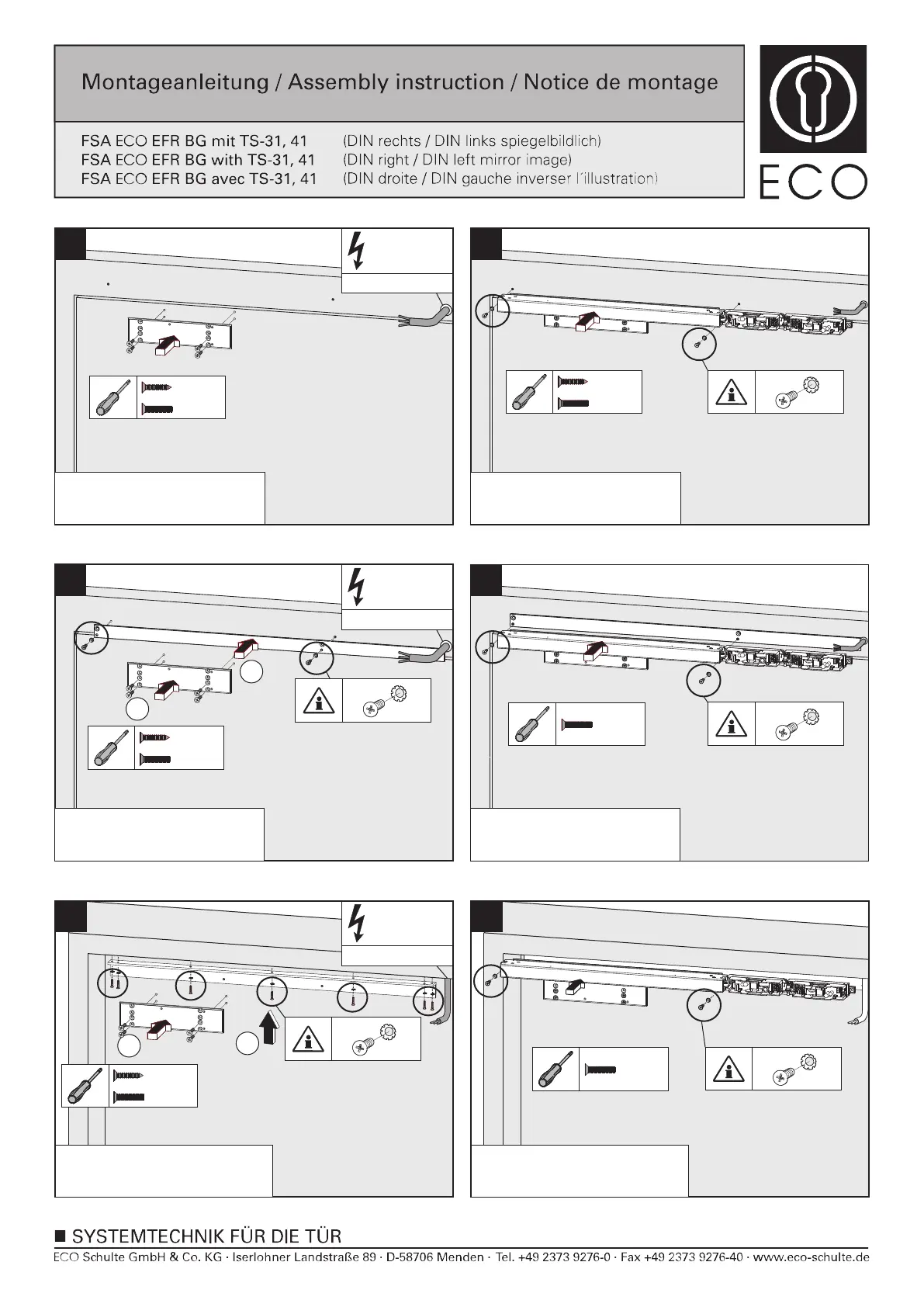 Montageanleitung / Assembly instruction / Notice de montage

FSA ECO EFR BG mit TS-31, 41 (DIN rechts / DIN links spiegelbildlich)
FSA ECO EFR BG with TS-31, 41 (DIN right / DIN left mirror image)
FSA ECO EFR BG avec TS-31, 41 (DIN droite / DIN gauche inverser l´illustration)

ECO

■ SYSTEMTECHNIK FÜR DIE TÜR
ECO Schulte GmbH & Co. KG · Iserlohner Landstraße 89 · D-58706 Menden · Tel. +49 2373 9276-0 · Fax +49 2373 9276-40 · www.eco-schulte.de