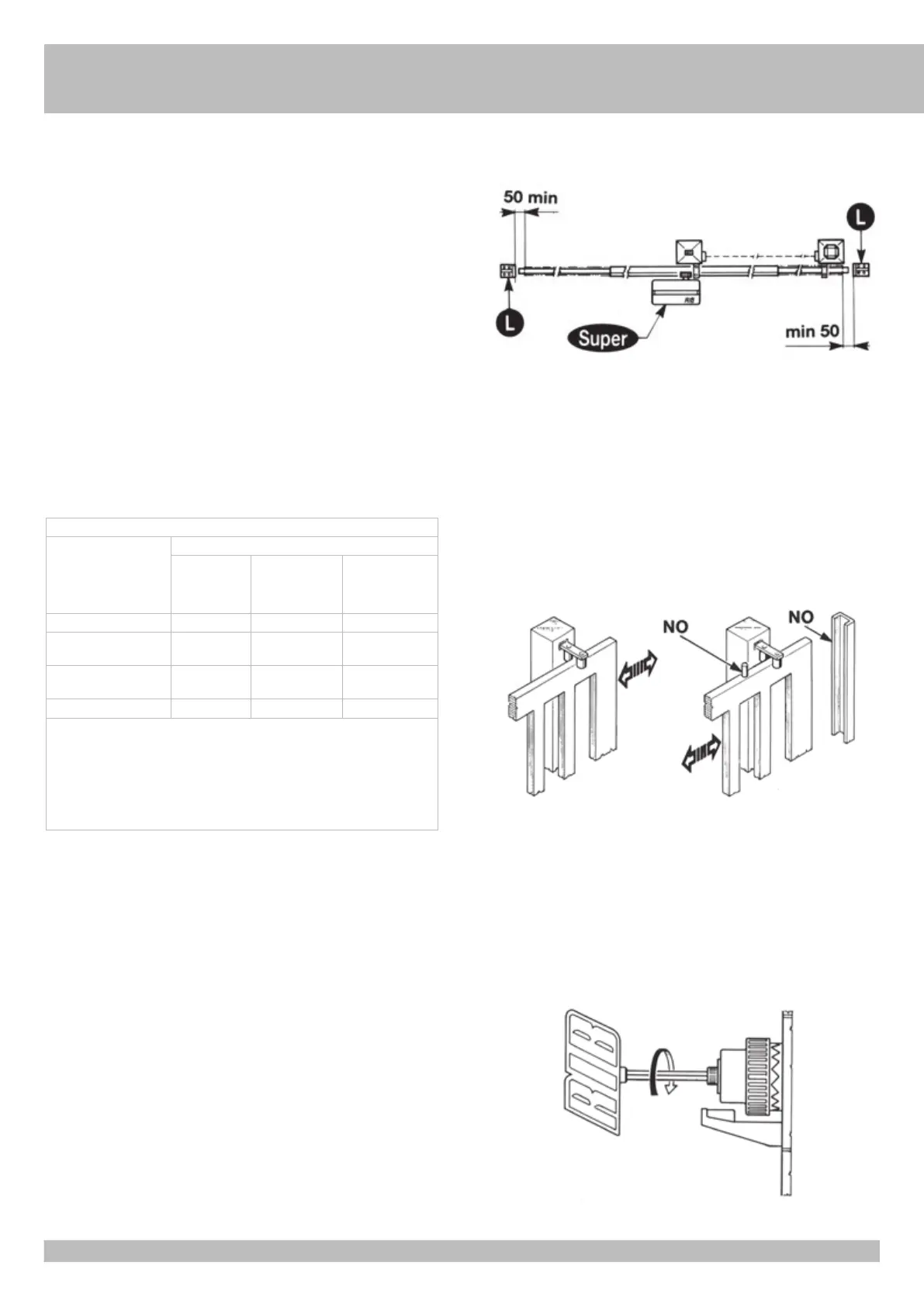 50 min

L

L

Super

min 50

NO

NO