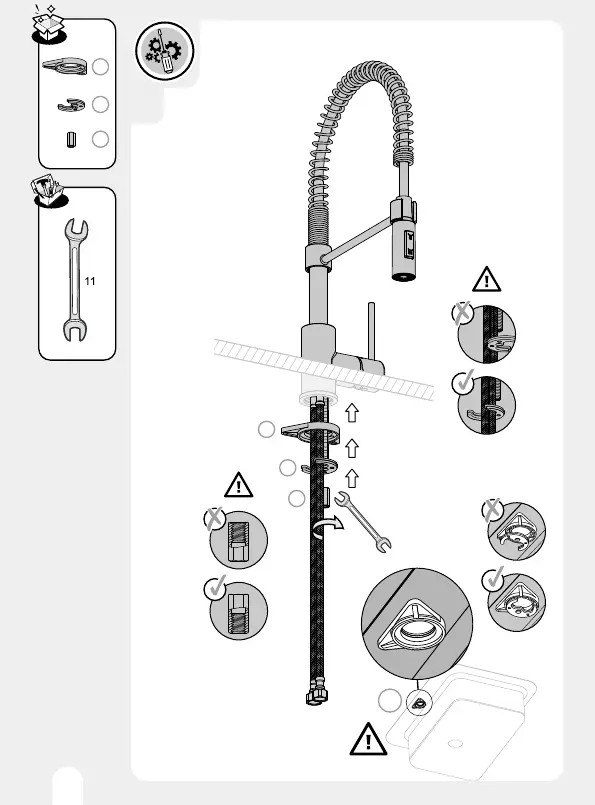 11