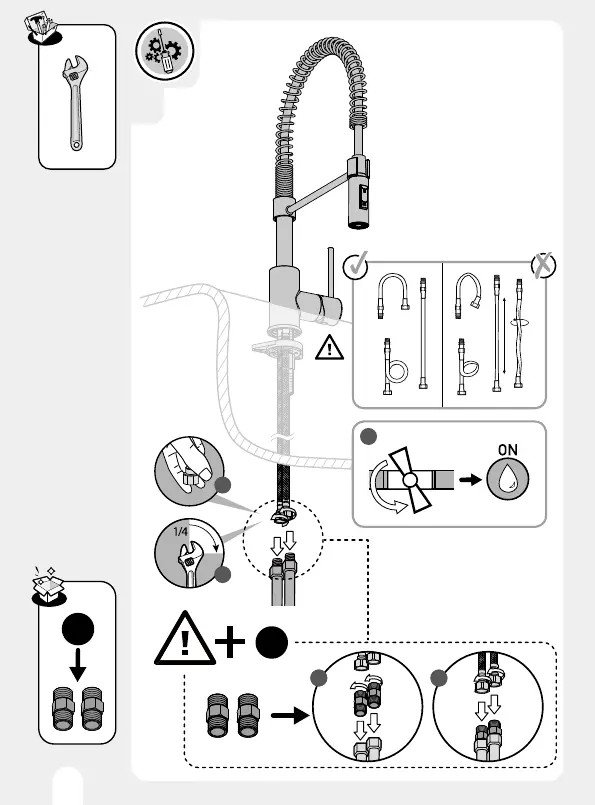 ON

1/4