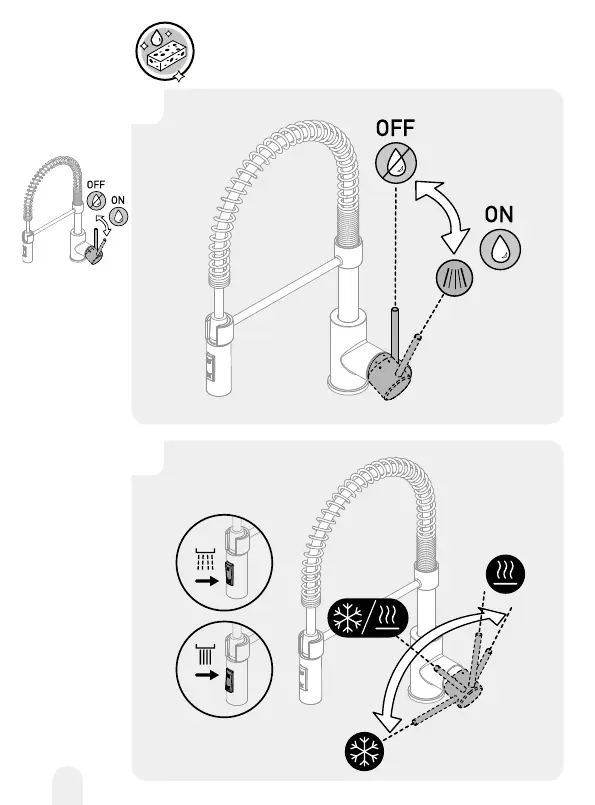 OFF
ON

OFF
ON