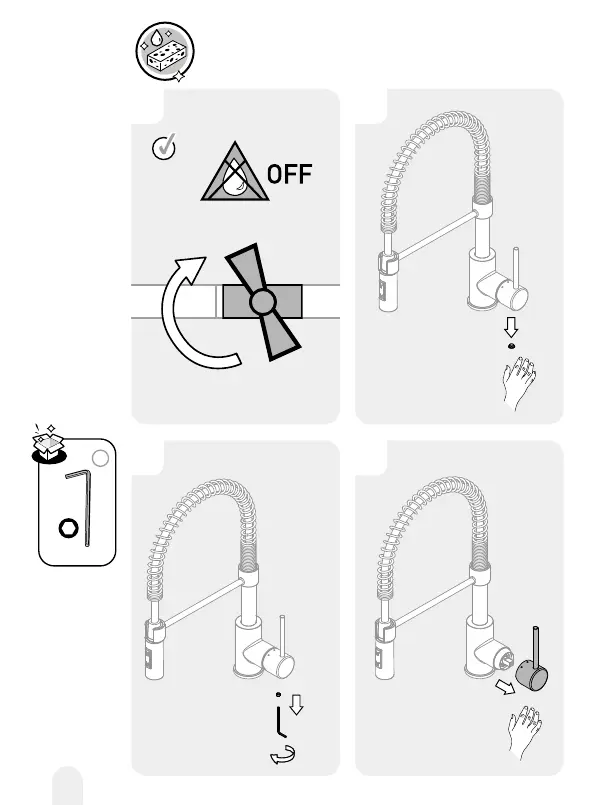 OFF