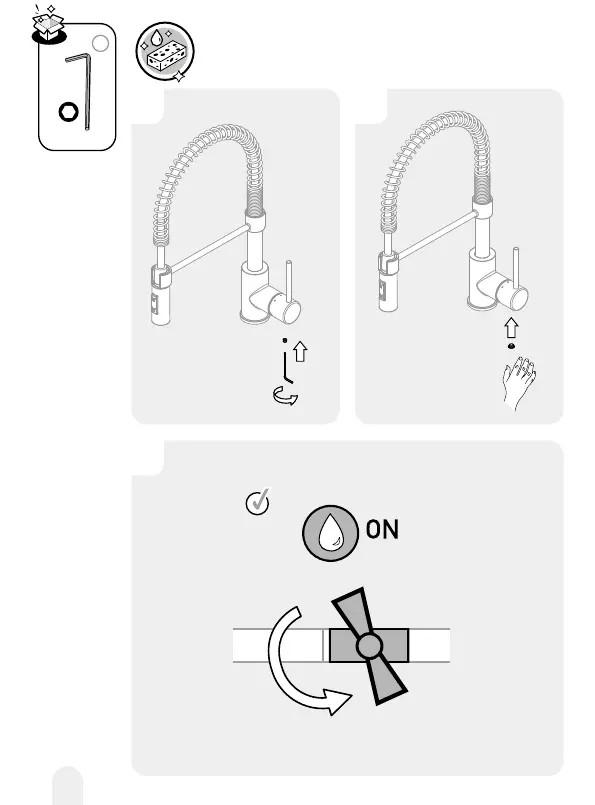 ON