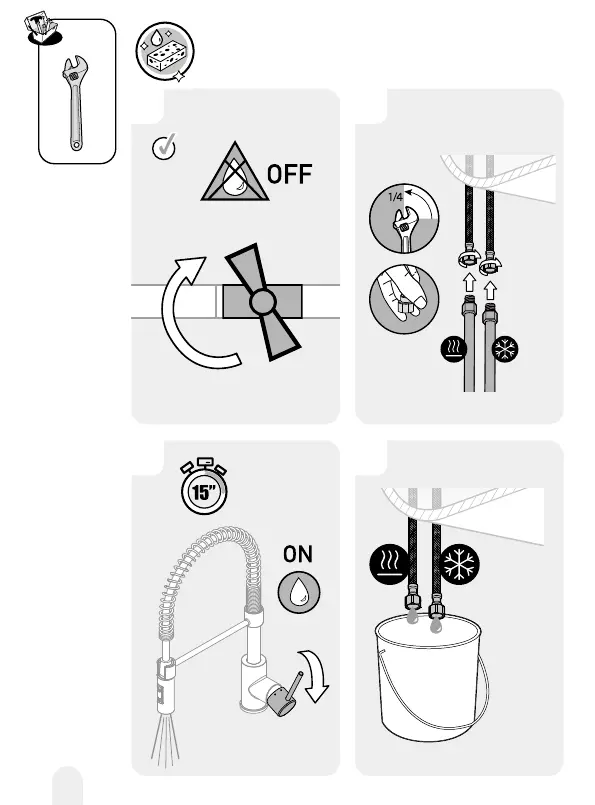 OFF

1/4

15"

ON