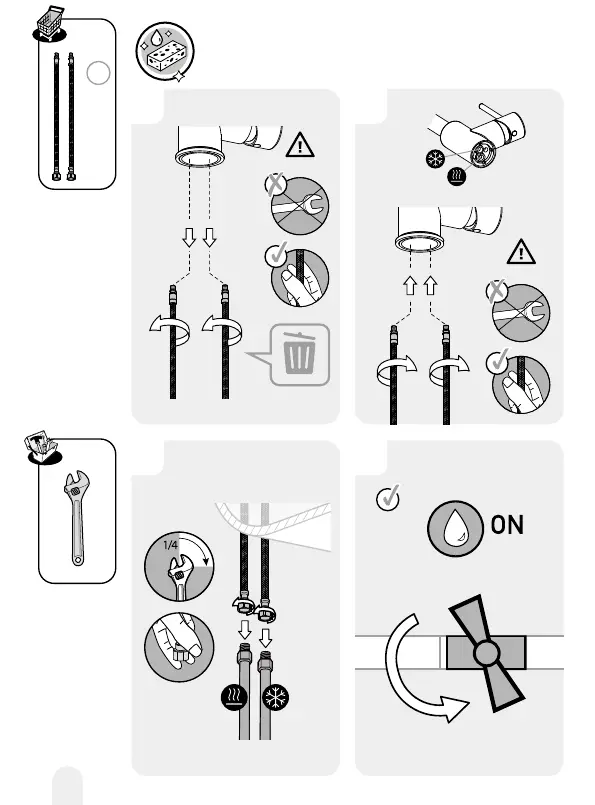 1/4

ON