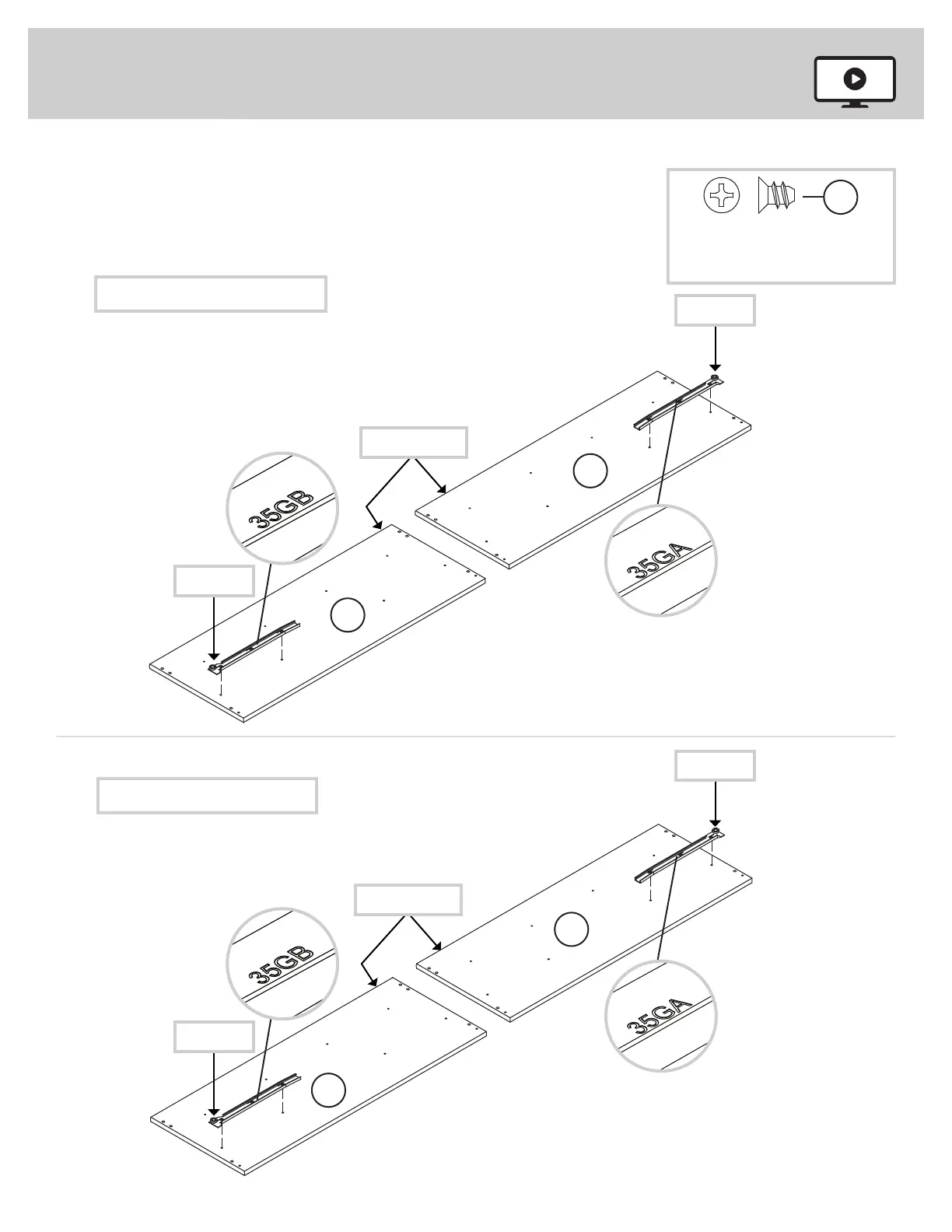 35GB

35GA

35GB

35GA