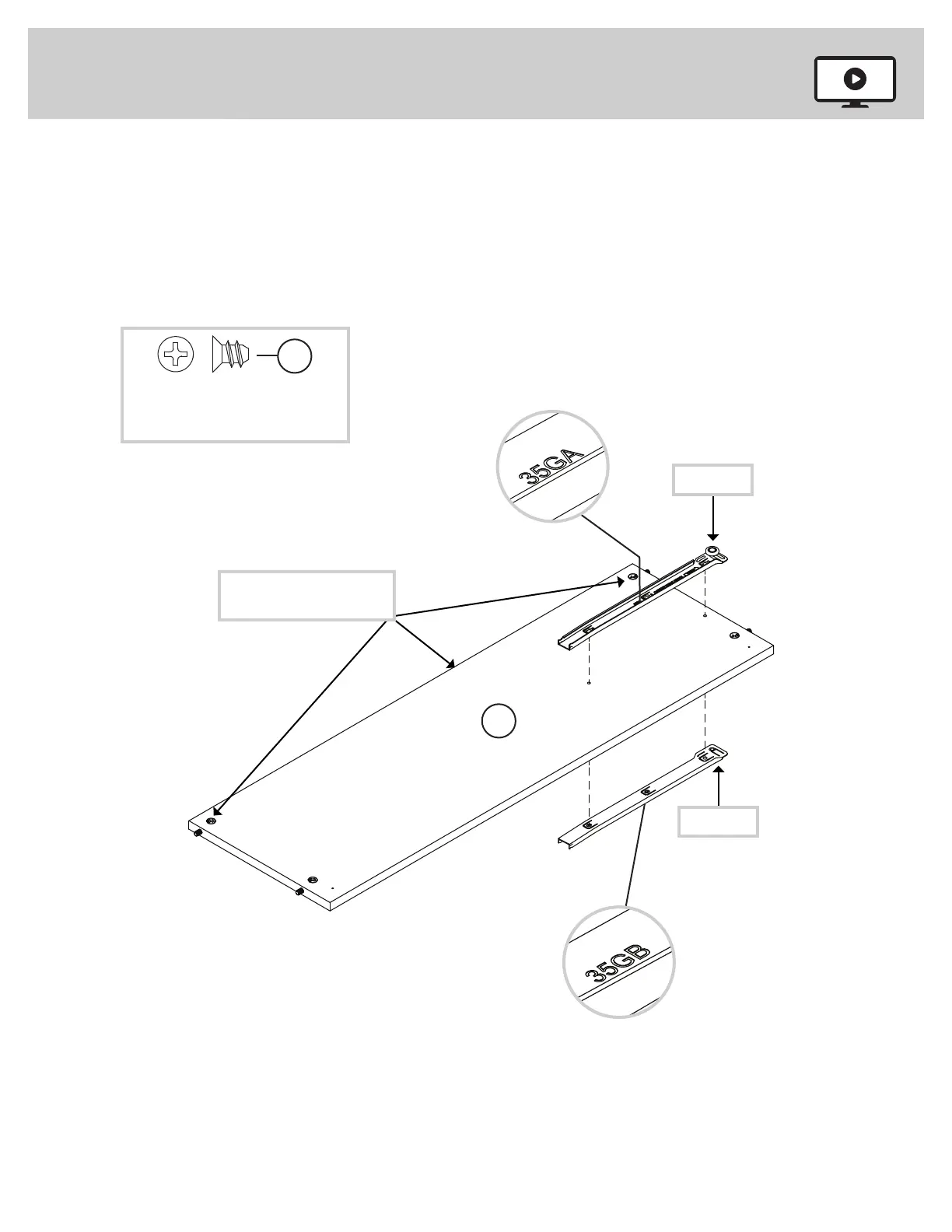 35GA

35GB