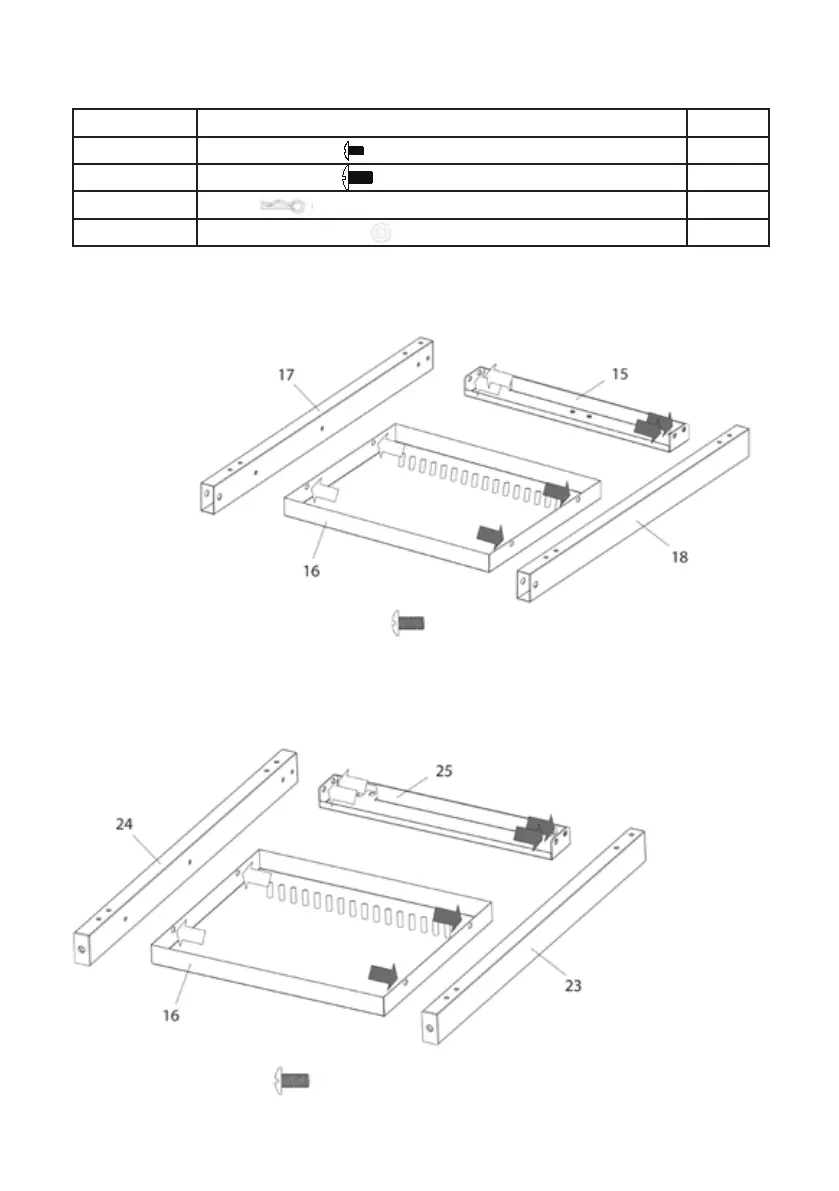 17

15

16

18

24

25

16

23