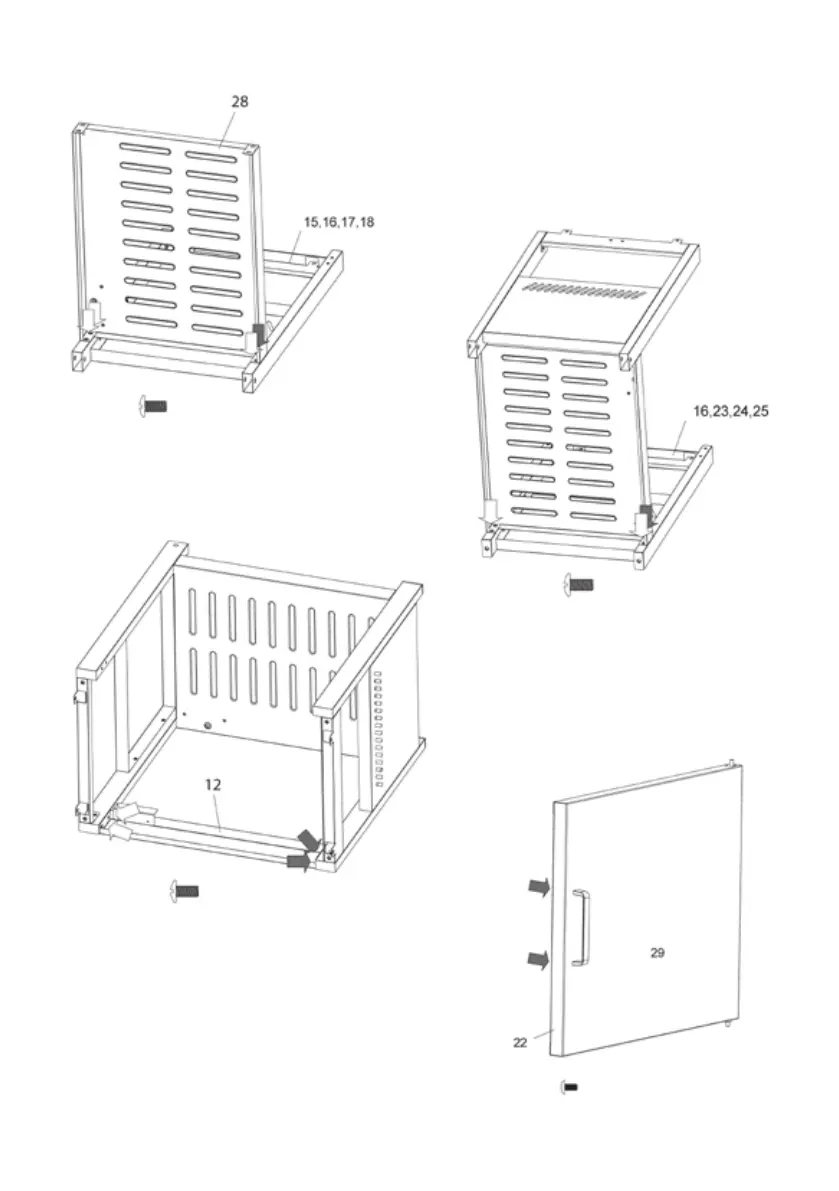 28

15,16,17,18

16,23,24,25

12

29

22