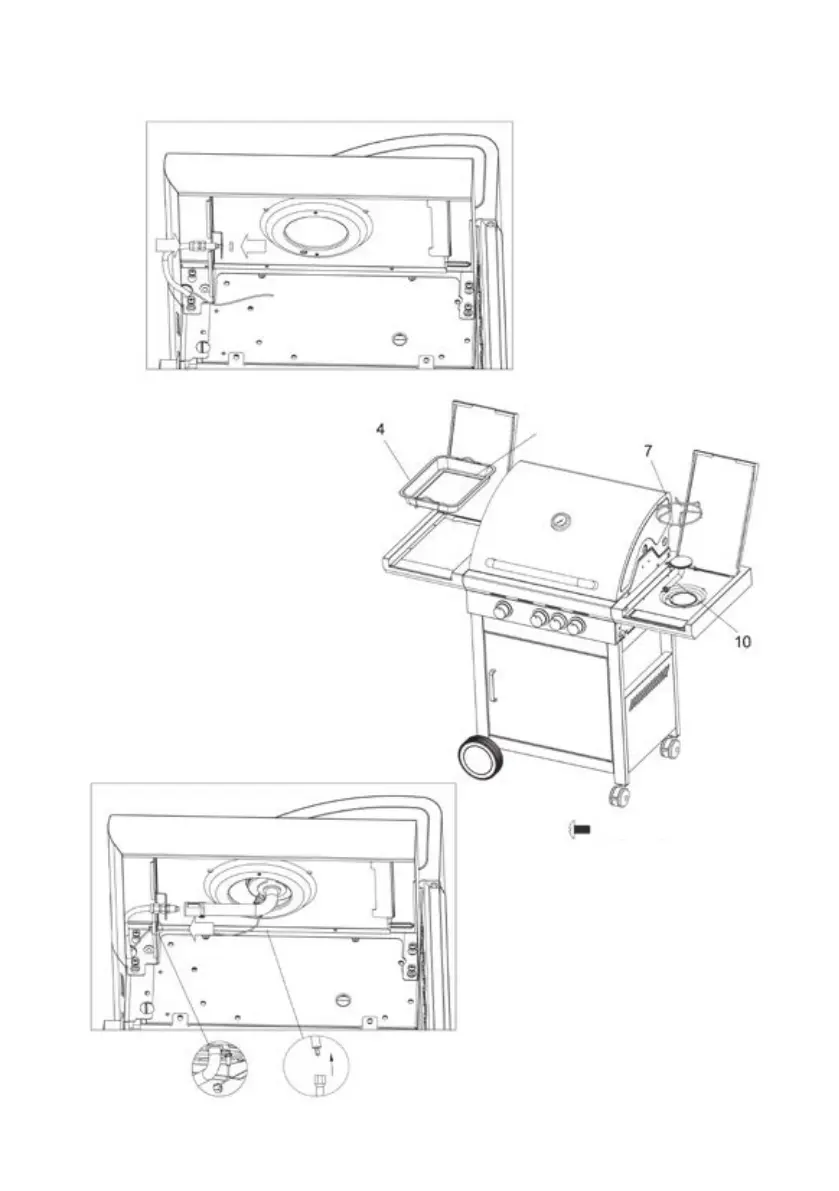 4

7

10