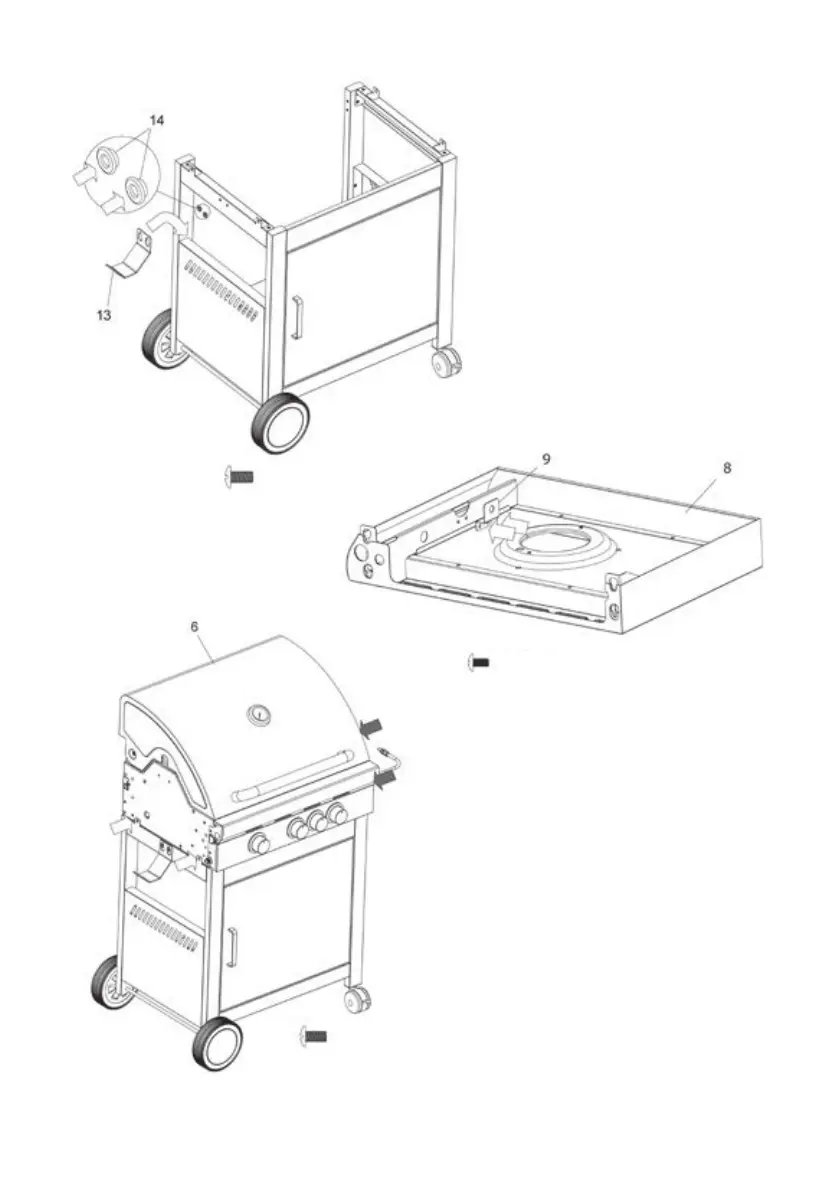 14

13

9

8

6